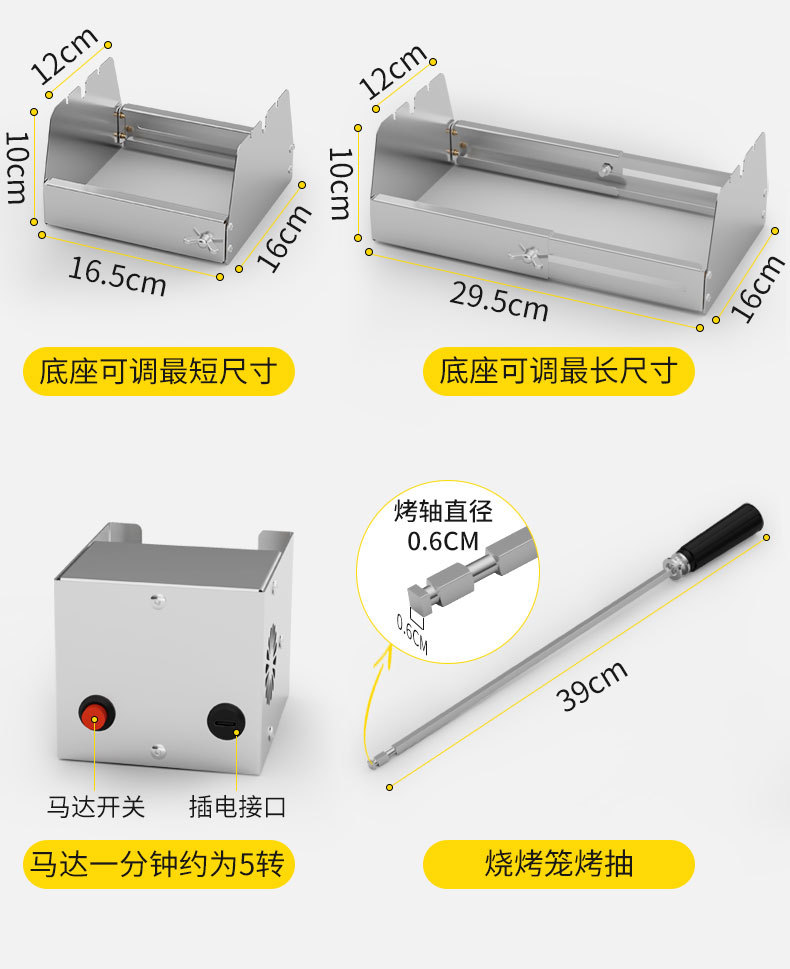 12cm
10cm
16.5cm
16cm
底座可调最短尺寸

12cm
10cm
29.5cm
16cm
底座可调最长尺寸

马达开关
插电接口
马达一分钟约为5转

烤轴直径
0.6CM
0.6CM
39cm
烧烤笼烤抽