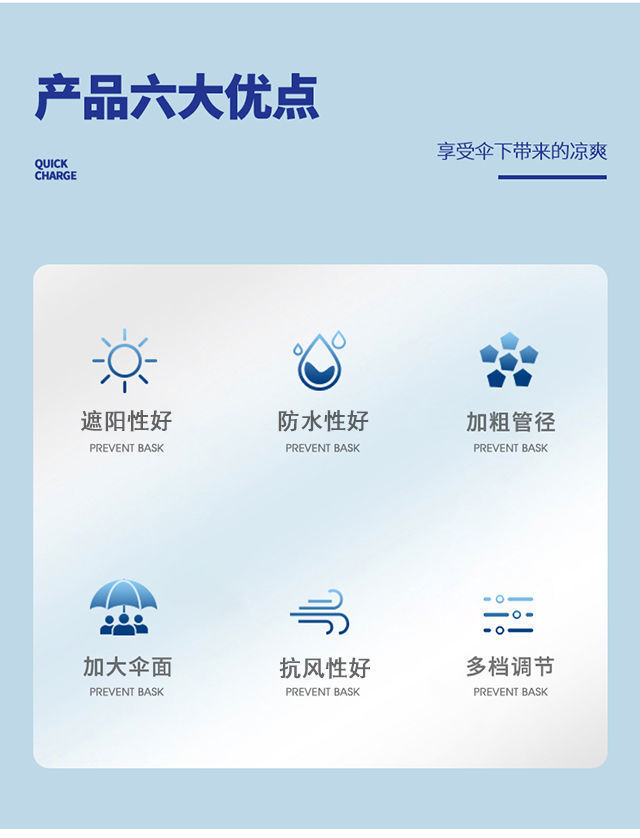 产品六大优点

QUICK
CHARGE

享受伞下带来的凉爽

遮阳性好
PREVENT BASK

防水性好
PREVENT BASK

加粗管径
PREVENT BASK

加大伞面
PREVENT BASK

抗风性好
PREVENT BASK

多档调节
PREVENT BASK