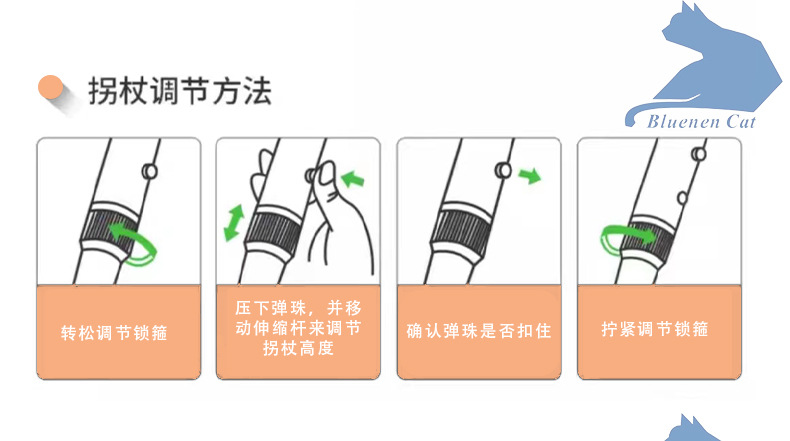 拐杖调节方法

Bluenen Cat

转松调节锁箍

压下弹珠，并移动伸缩杆来调节拐杖高度

确认弹珠是否扣住

拧紧调节锁箍