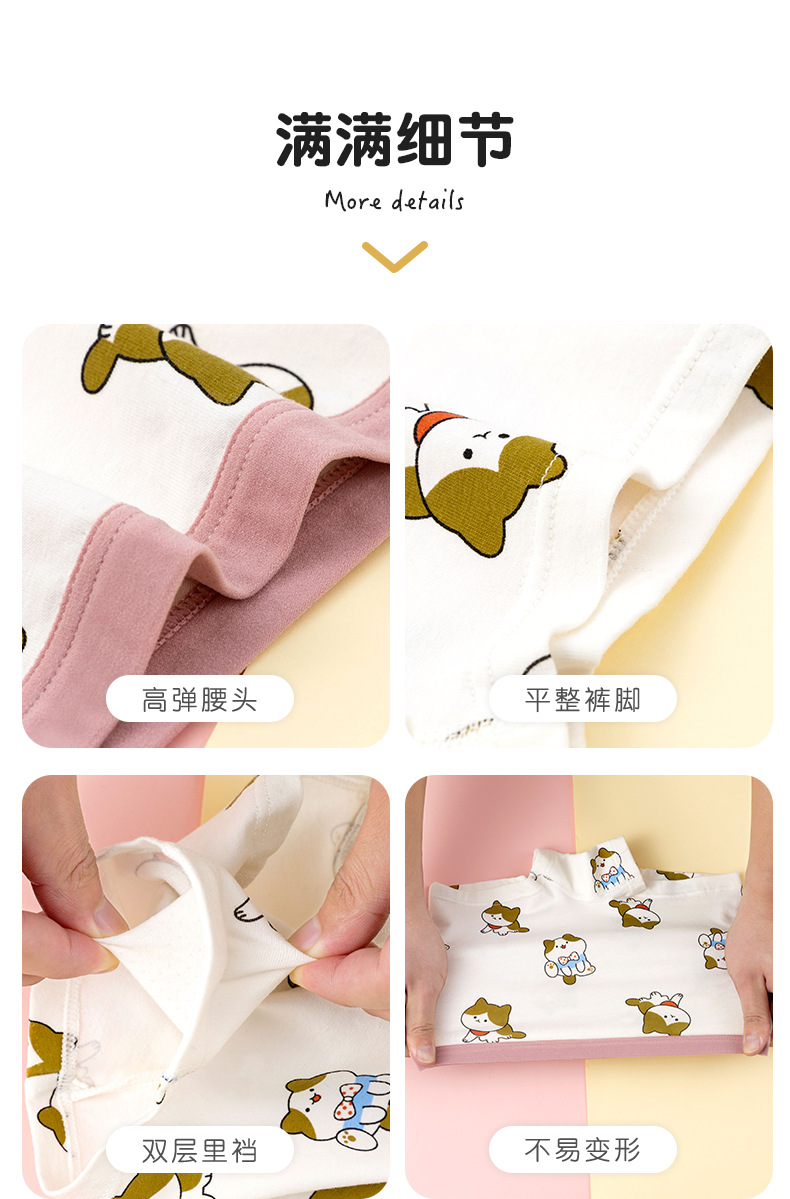 满满细节
More details

高弹腰头

平整裤脚

双层里裆

不易变形