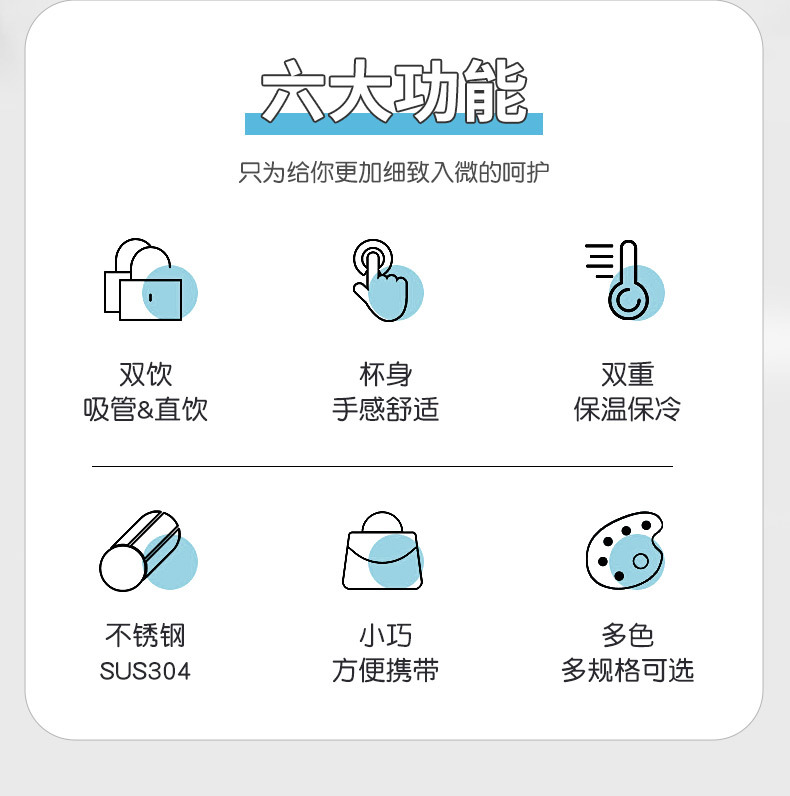 六大功能

只为给你更加细致入微的呵护

双饮
吸管&直饮

杯身
手感舒适

双重
保温保冷

不锈钢
SUS304

小巧
方便携带

多色
多规格可选