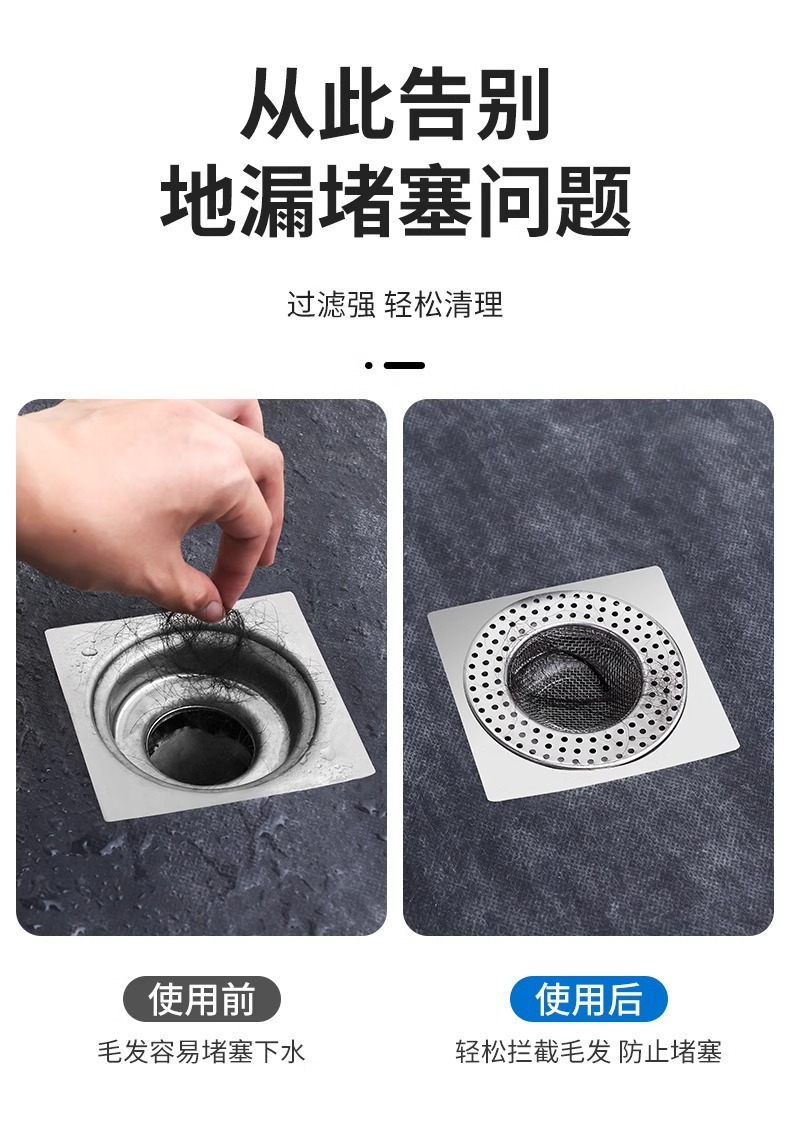 从此告别
地漏堵塞问题

过滤强 轻松清理

使用前
毛发容易堵塞下水

使用后
轻松拦截毛发 防止堵塞