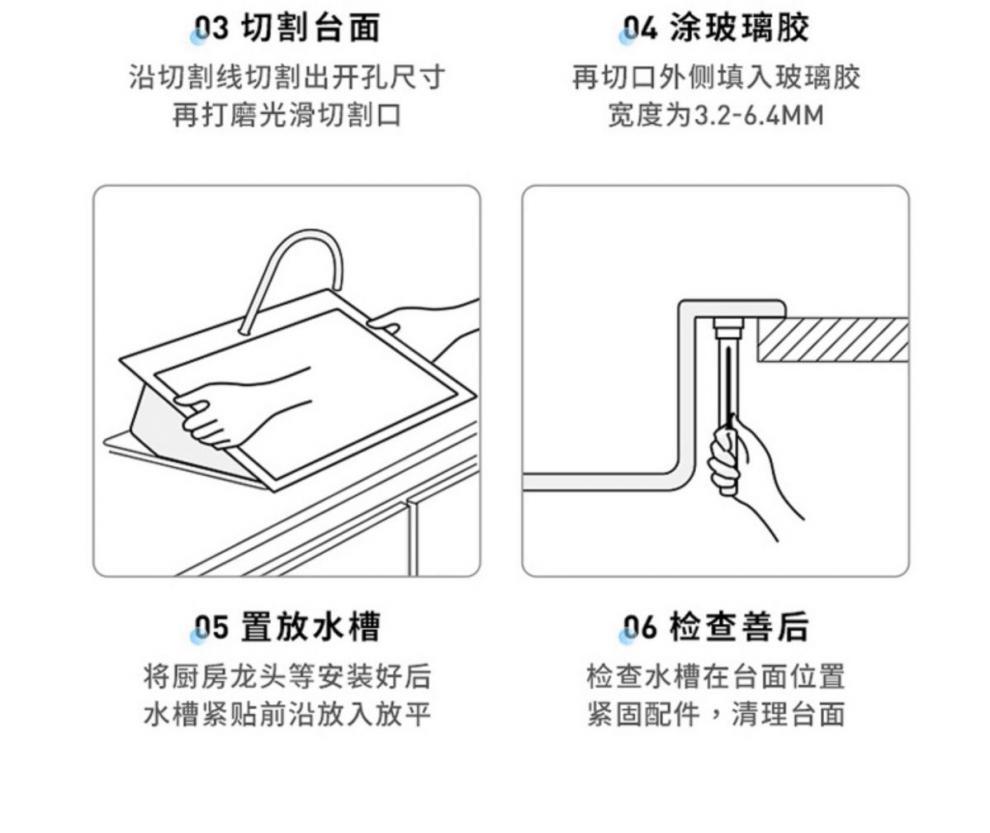 03 切割台面
沿切割线切割出开孔尺寸
再打磨光滑切割口

04 涂玻璃胶
再切口外侧填入玻璃胶
宽度为3.2-6.4MM

05 置放水槽
将厨房龙头等安装好后
水槽紧贴前沿放入放平

06 检查善后
检查水槽在台面位置
紧固配件，清理台面