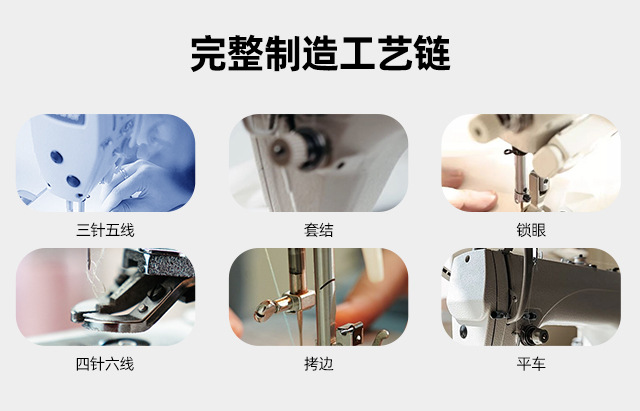 完整制造工艺链

三针五线

套结

锁眼

四针六线

拷边

平车