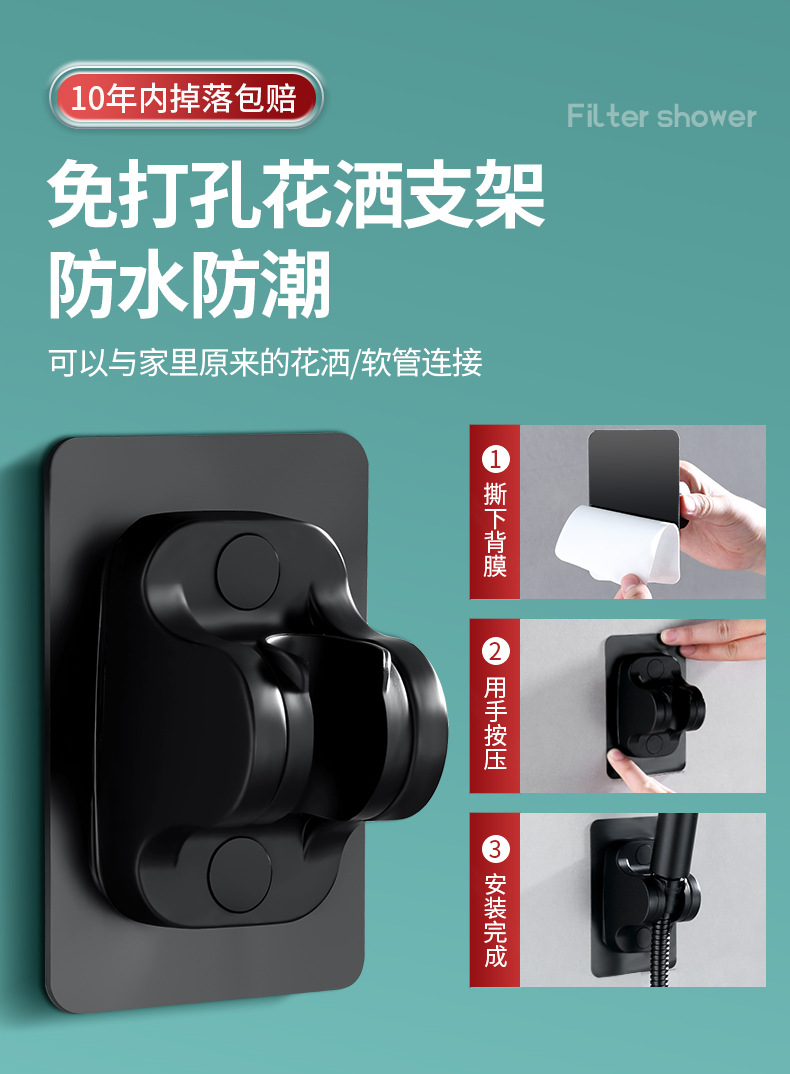 10年内掉落包赔

Filter shower

免打孔花洒支架
防水防潮

可以与家里原来的花洒/软管连接

1 撕下背膜

2 用手按压

3 安装完成