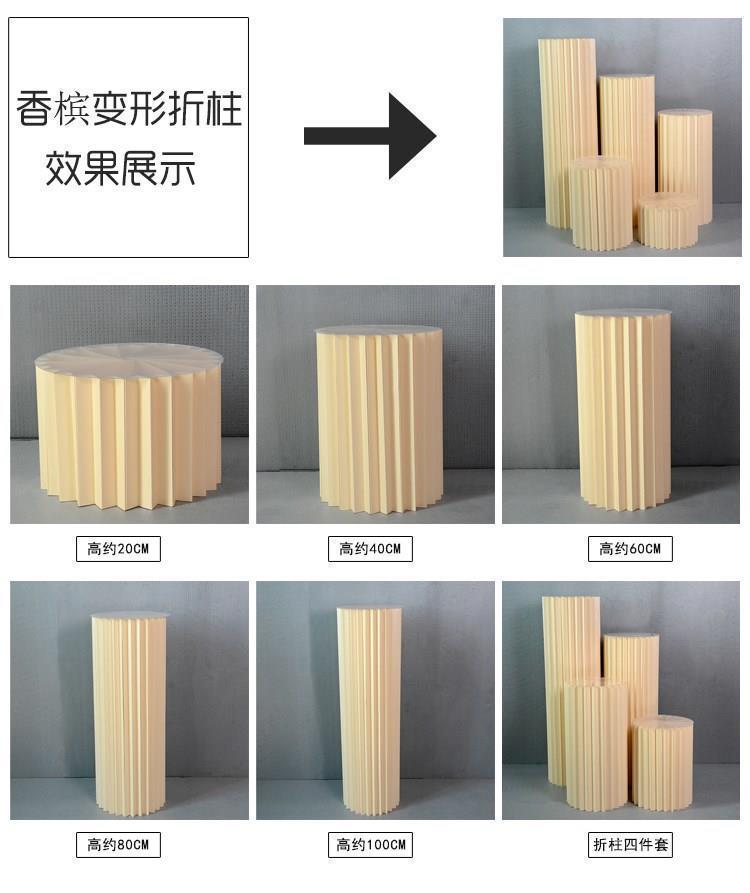 香槟变形折柱
效果展示

高约20CM

高约40CM

高约60CM

高约80CM

高约100CM

折柱四件套