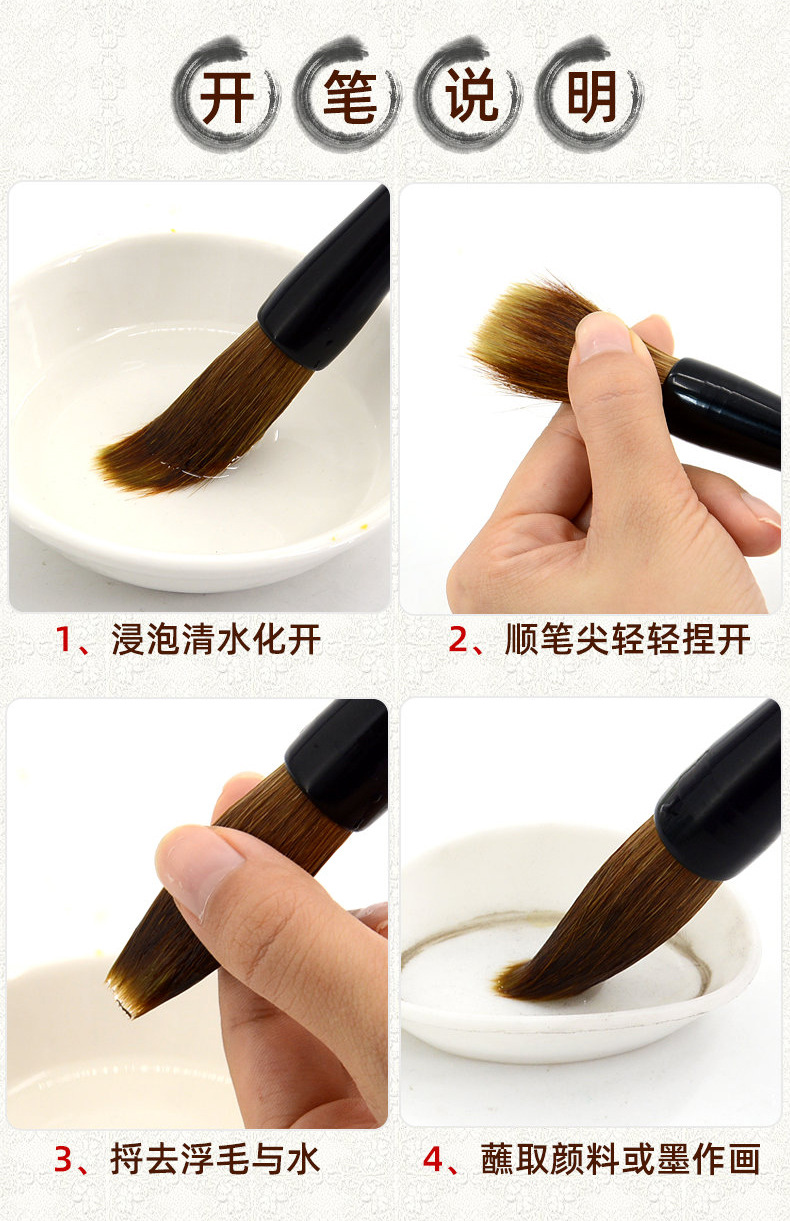 开笔说明

1、浸泡清水化开

2、顺笔尖轻轻捏开

3、捋去浮毛与水

4、蘸取颜料或墨作画