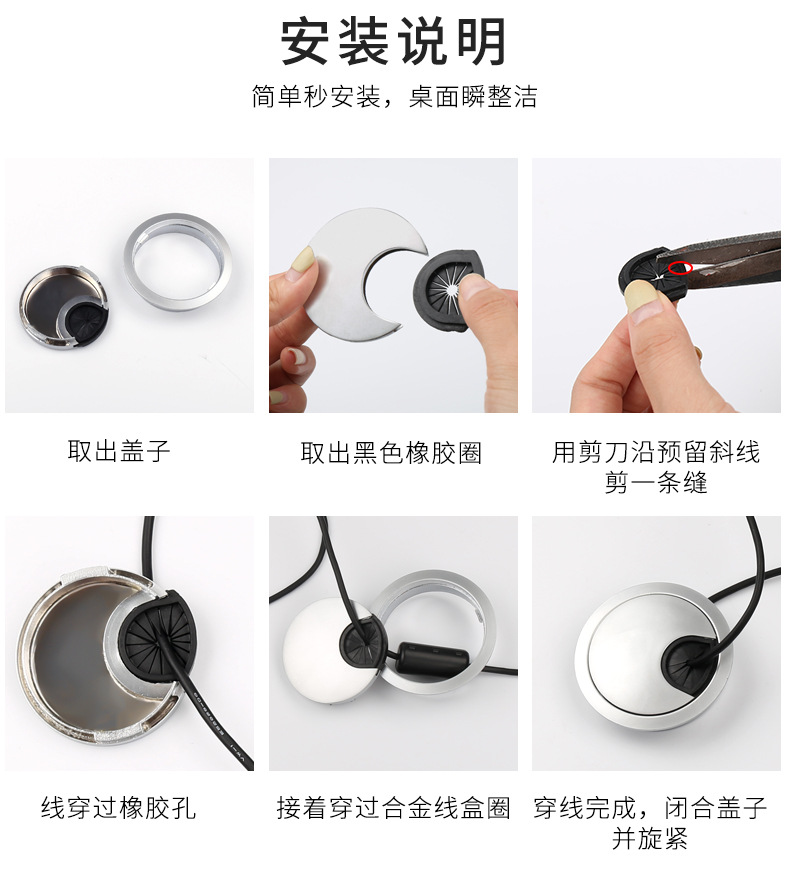 安装说明

简单秒安装，桌面瞬整洁

取出盖子

取出黑色橡胶圈

用剪刀沿预留斜线剪一条缝

线穿过橡胶孔

接着穿过合金线盒圈

穿线完成，闭合盖子并旋紧