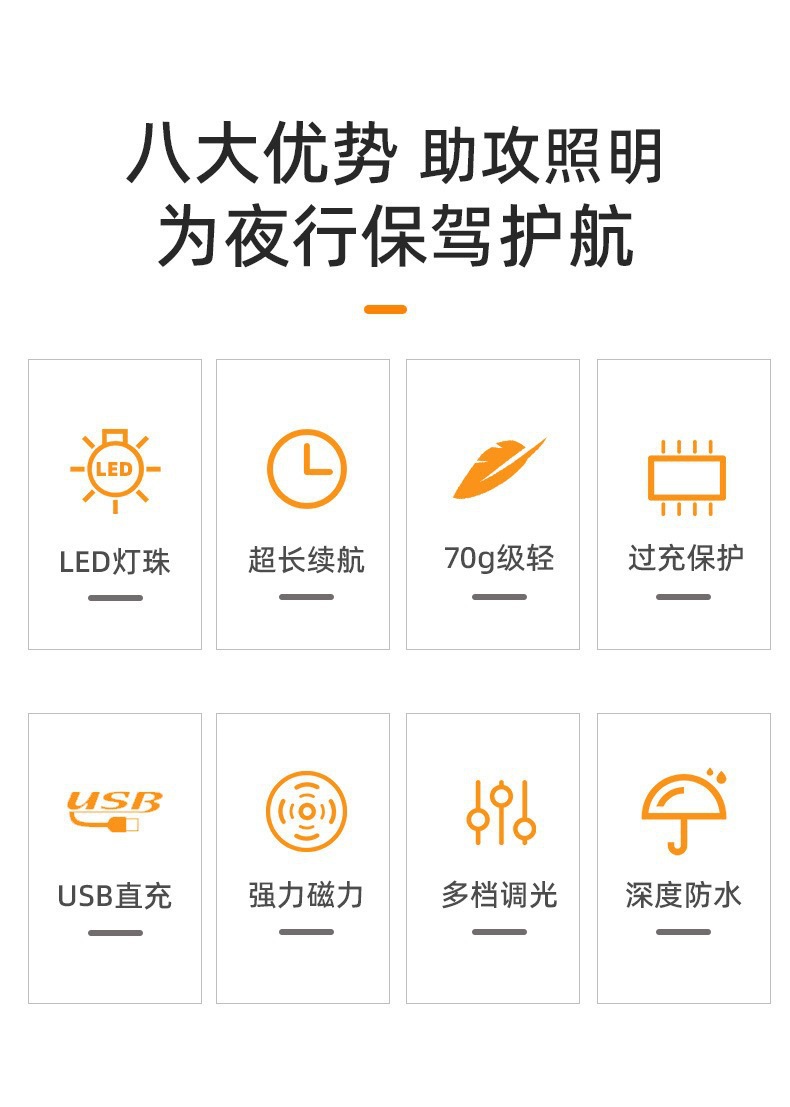 八大优势 助攻照明
为夜行保驾护航

LED

LED灯珠

超长续航

70g级轻

过充保护

USB

USB直充

强力磁力

多档调光

深度防水