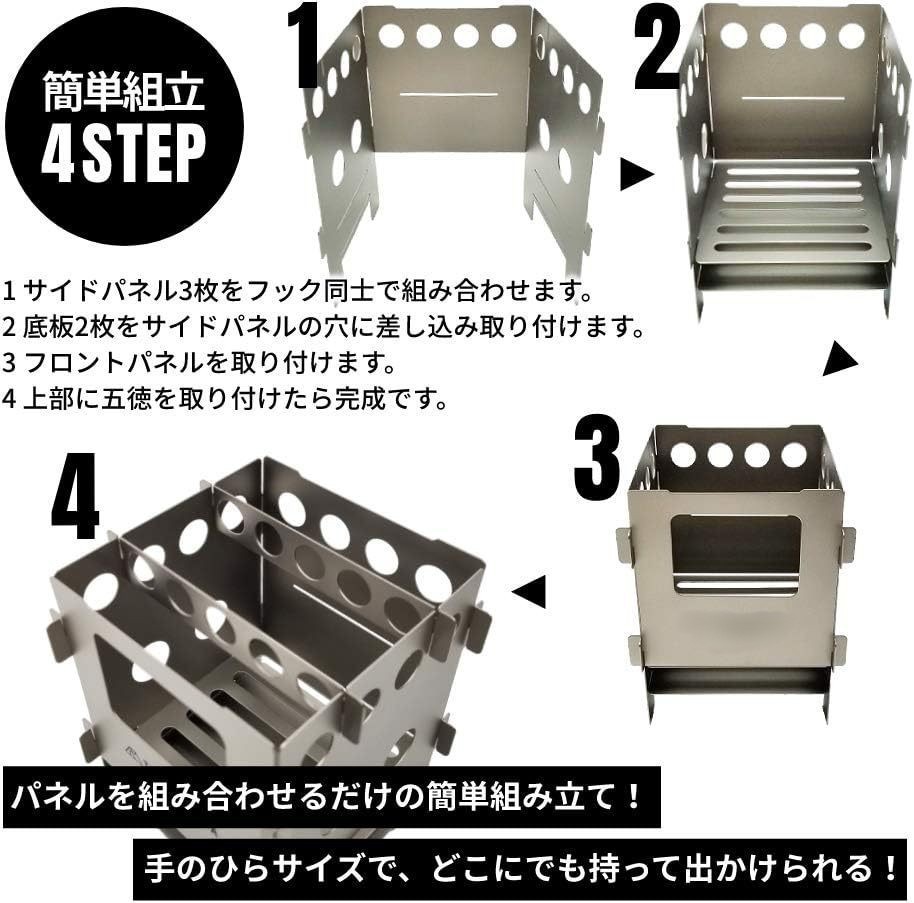 簡単組立
4STEP

1

2

1 サイドパネル3枚をフック同士で組み合わせます。
2 底板2枚をサイドパネルの穴に差し込み取り付けます。
3 フロントパネルを取り付けます。
4 上部に五徳を取り付けたら完成です。

3

4

パネルを組み合わせるだけの簡単組み立て！

手のひらサイズで、どこにでも持って出かけられる！