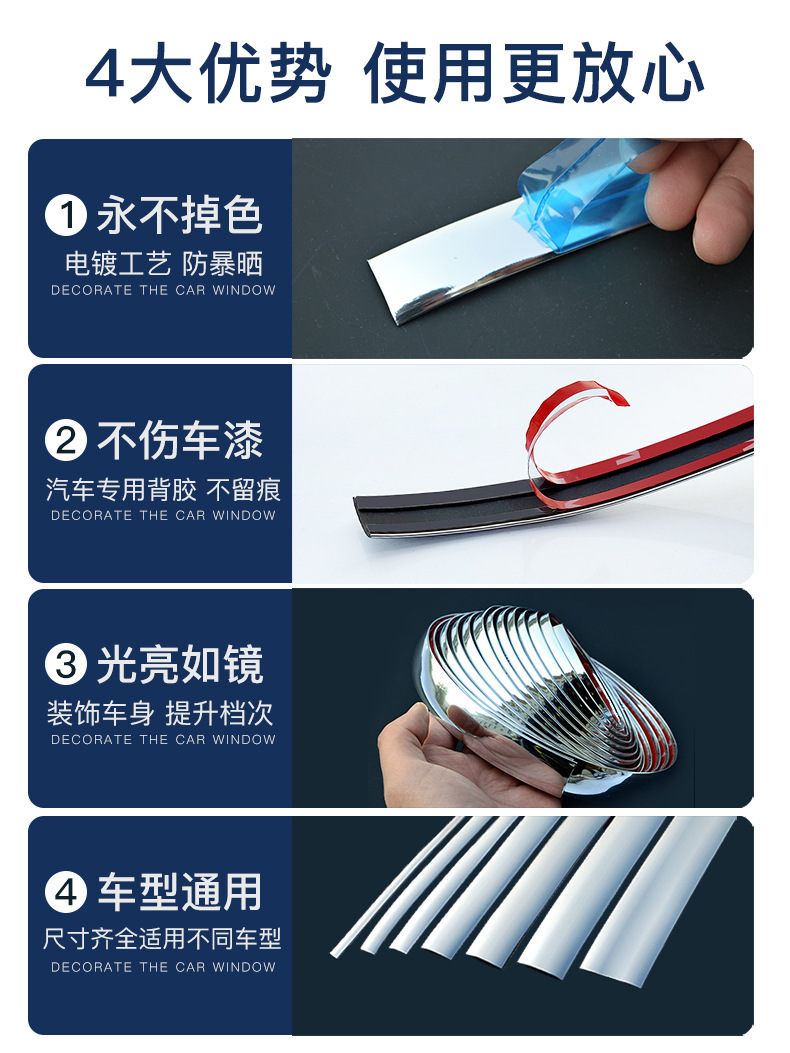 4大优势 使用更放心

1 永不掉色
电镀工艺 防暴晒
DECORATE THE CAR WINDOW

2 不伤车漆
汽车专用背胶 不留痕
DECORATE THE CAR WINDOW

3 光亮如镜
装饰车身 提升档次
DECORATE THE CAR WINDOW

4 车型通用
尺寸齐全适用不同车型
DECORATE THE CAR WINDOW