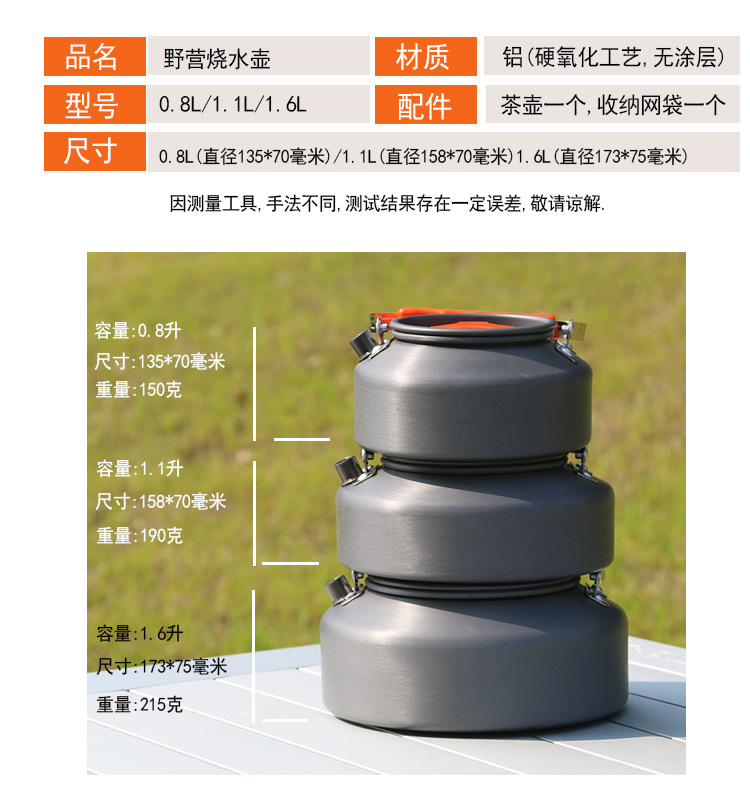 | 品名 | 野营烧水壶 | 材质 | 铝(硬氧化工艺,无涂层) |
|---|---|---|---|
| 型号 | 0.8L/1.1L/1.6L | 配件 | 茶壶一个,收纳网袋一个 |
| 尺寸 | 0.8L(直径135*70毫米)/1.1L(直径158*70毫米)1.6L(直径173*75毫米) | | |

因测量工具,手法不同,测试结果存在一定误差,敬请谅解.

容量:0.8升
尺寸:135*70毫米
重量:150克

容量:1.1升
尺寸:158*70毫米
重量:190克

容量:1.6升
尺寸:173*75毫米
重量:215克