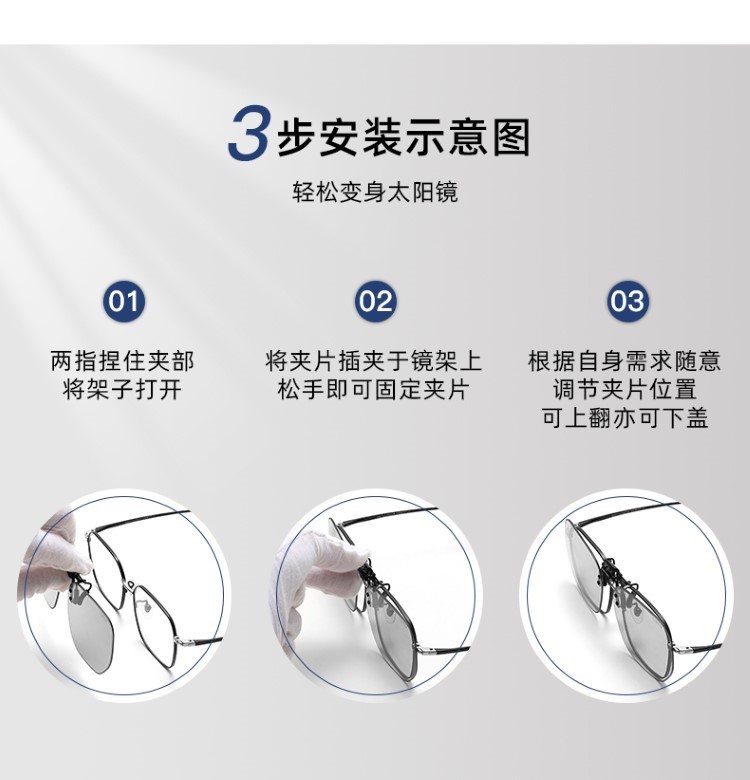 3步安装示意图

轻松变身太阳镜

01

两指捏住夹部
将架子打开

02

将夹片插夹于镜架上
松手即可固定夹片

03

根据自身需求随意
调节夹片位置
可上翻亦可下盖