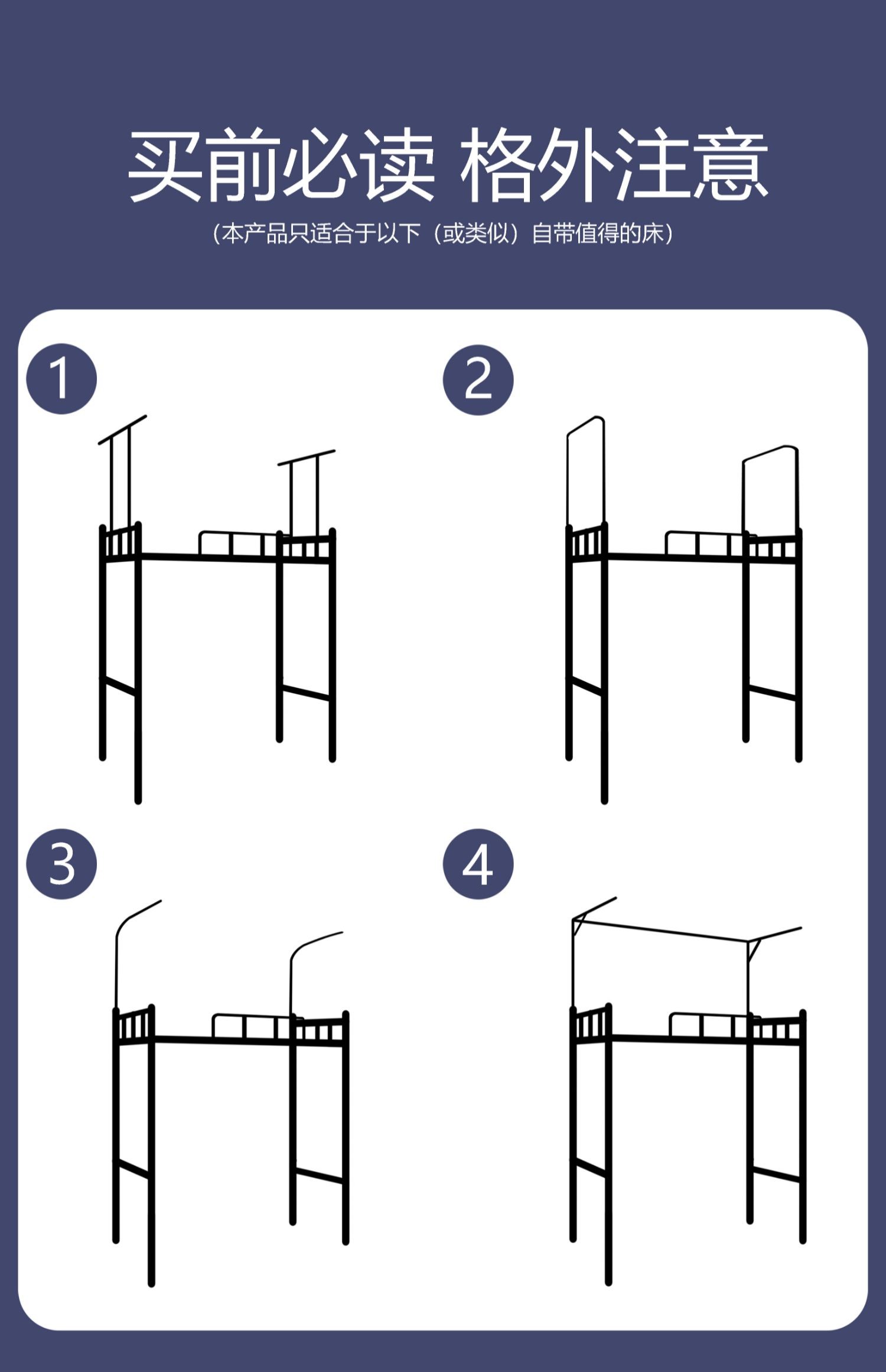 买前必读 格外注意

（本产品只适合于以下（或类似）自带值得的床）

1

2

3

4