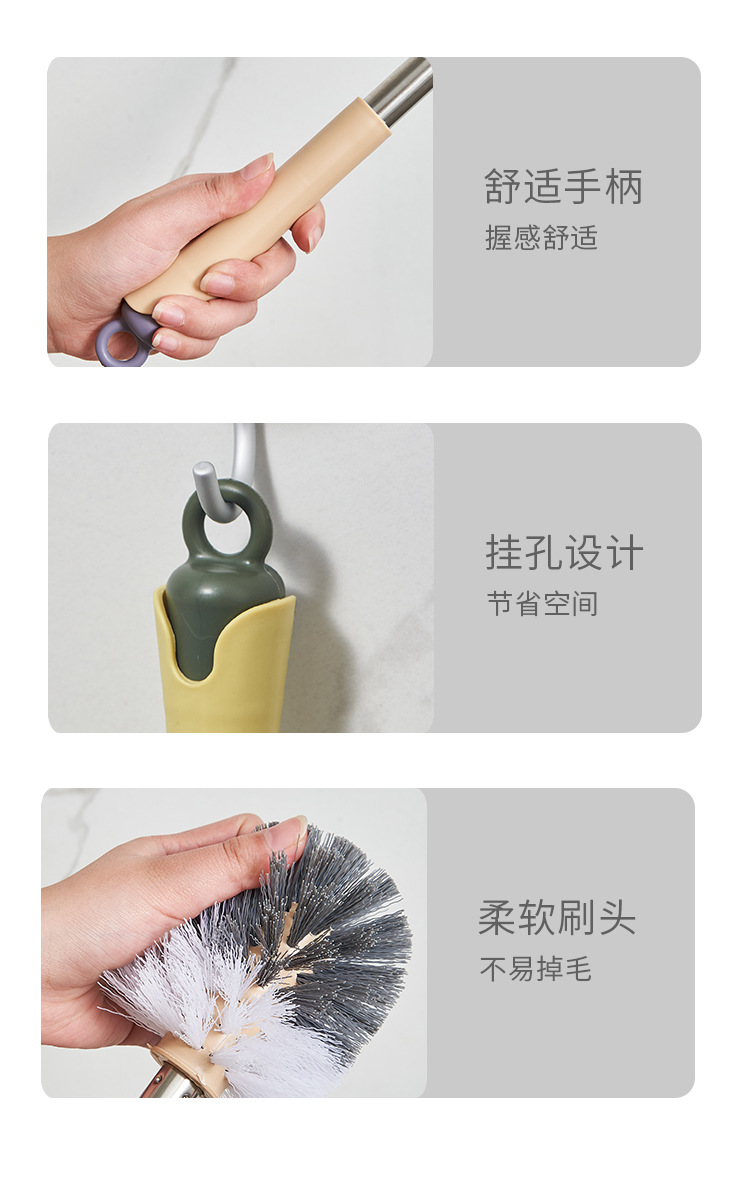 舒适手柄
握感舒适

挂孔设计
节省空间

柔软刷头
不易掉毛