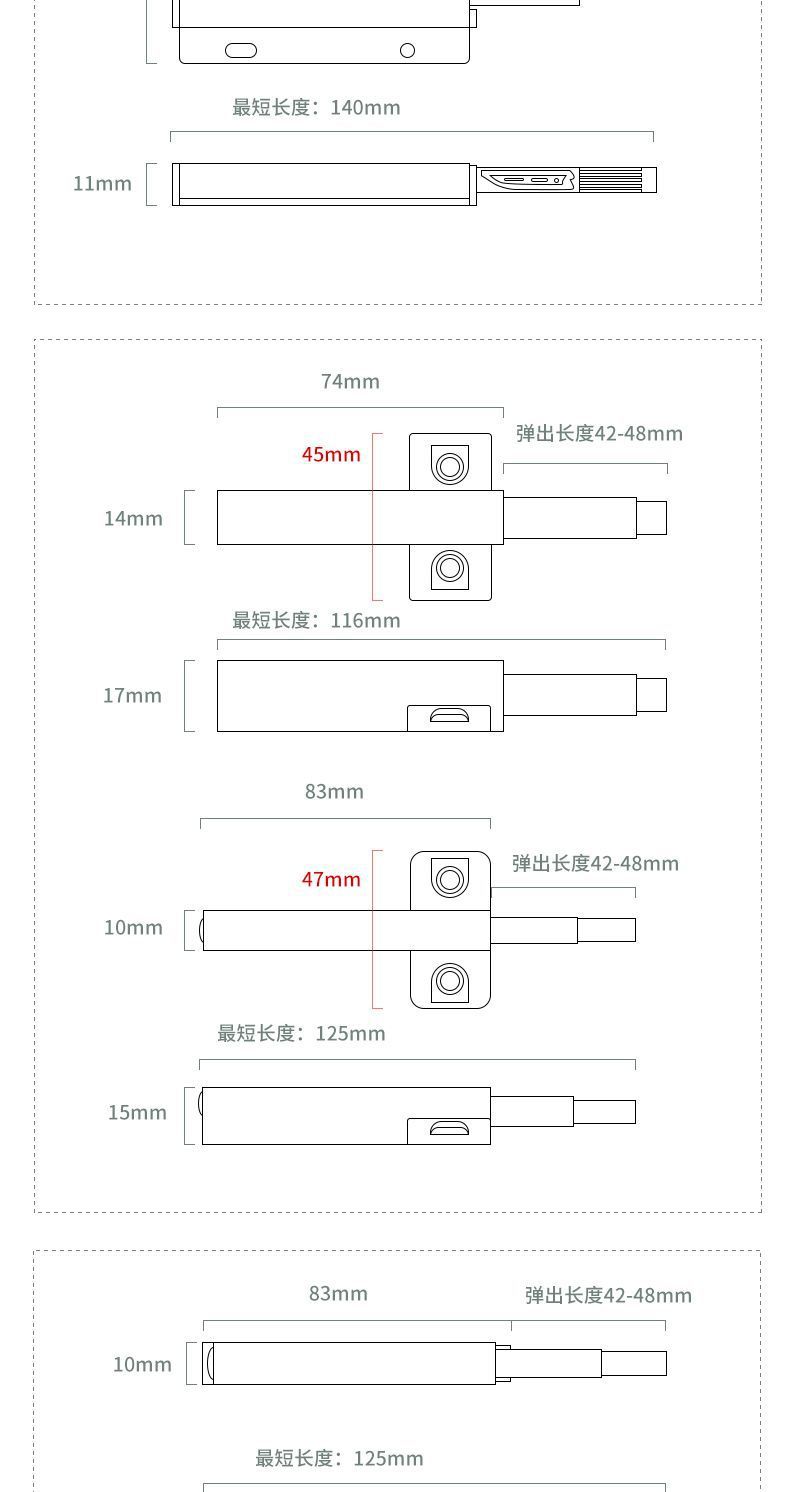 最短长度：140mm

11mm

74mm

弹出长度42-48mm

45mm

14mm

最短长度：116mm

17mm

83mm

弹出长度42-48mm

47mm

10mm

最短长度：125mm

15mm

83mm

弹出长度42-48mm

10mm

最短长度：125mm