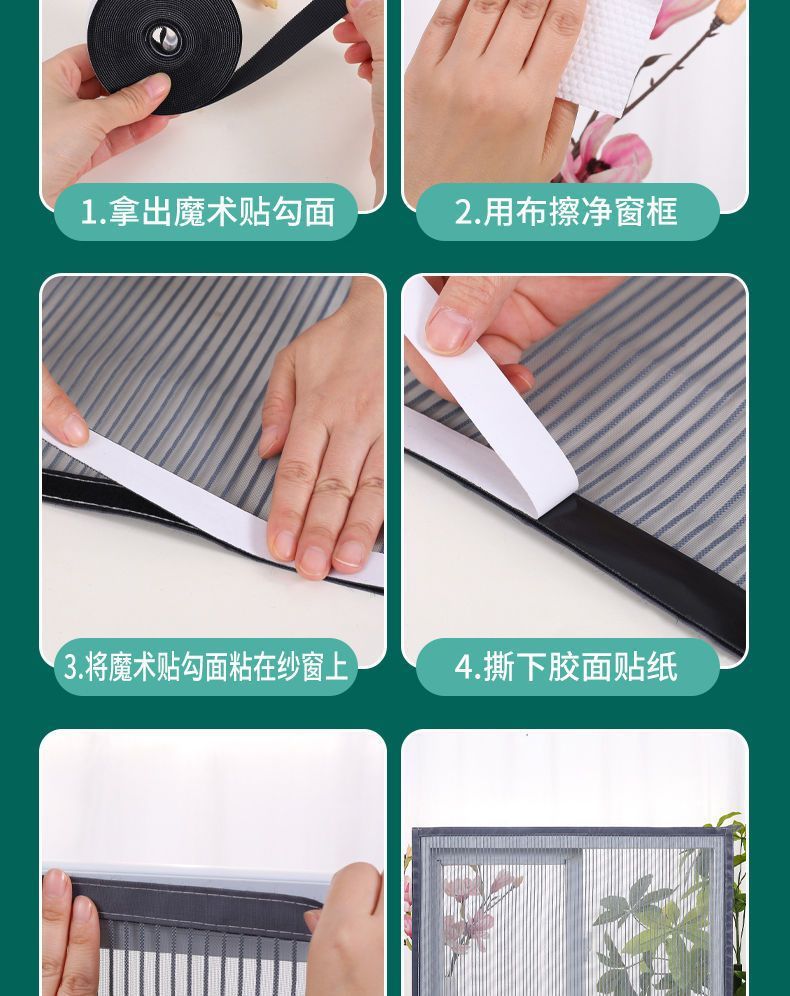 1.拿出魔术贴勾面

2.用布擦净窗框

3.将魔术贴勾面粘在纱窗上

4.撕下胶面贴纸