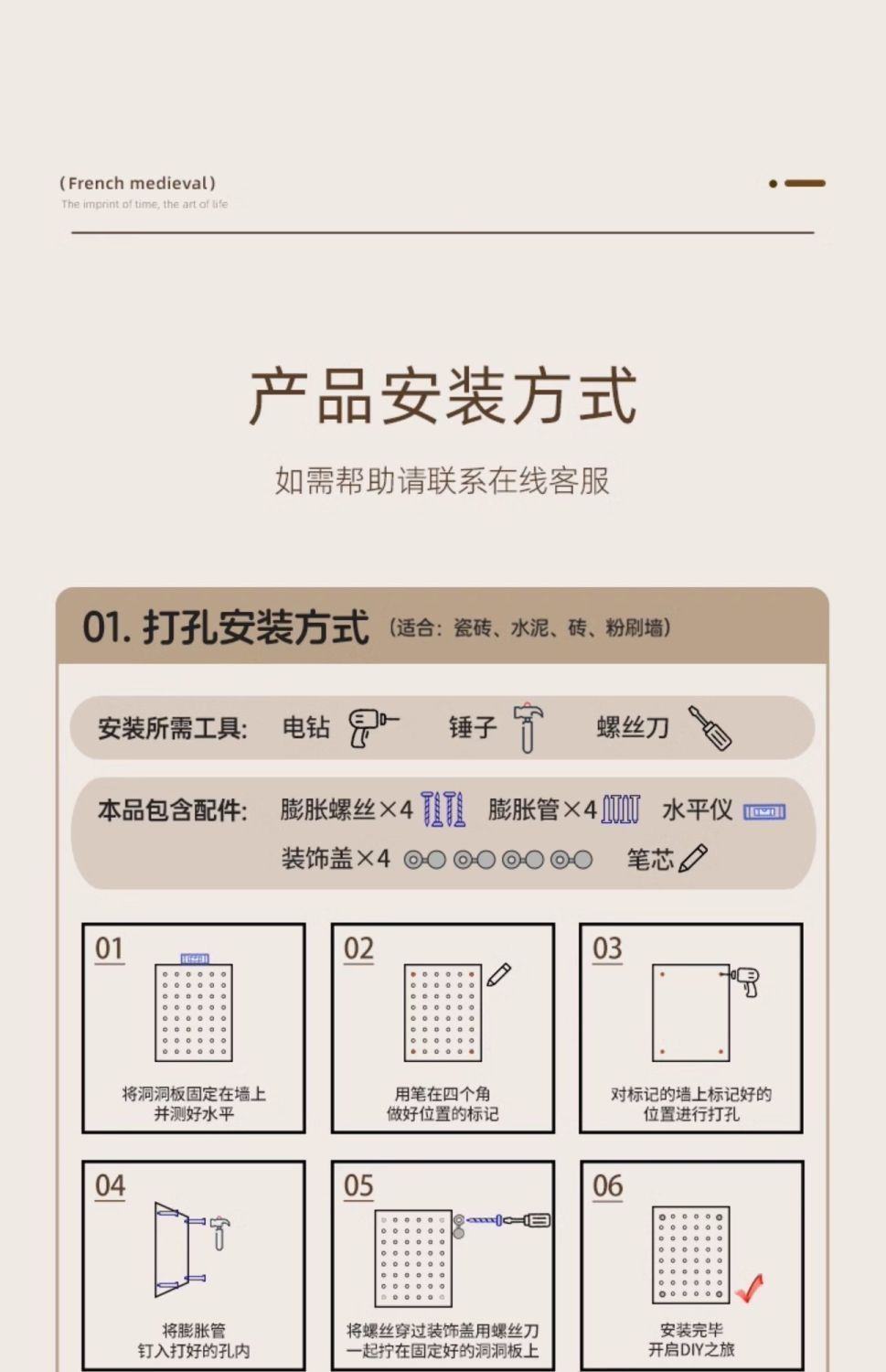 (French medieval)
The imprint of time, the art of life

产品安装方式

如需帮助请联系在线客服

01. 打孔安装方式 (适合：瓷砖、水泥、砖、粉刷墙)

安装所需工具: 电钻 锤子 螺丝刀

本品包含配件: 膨胀螺丝×4 膨胀管×4 水平仪
装饰盖×4 笔芯

01
将洞洞板固定在墙上并测好水平

02
用笔在四个角做好位置的标记

03
对标记的墙上标记好的位置进行打孔

04
将膨胀管钉入打好的孔内

05
将螺丝穿过装饰盖用螺丝刀一起拧在固定好的洞洞板上

06
安装完毕开启DIY之旅