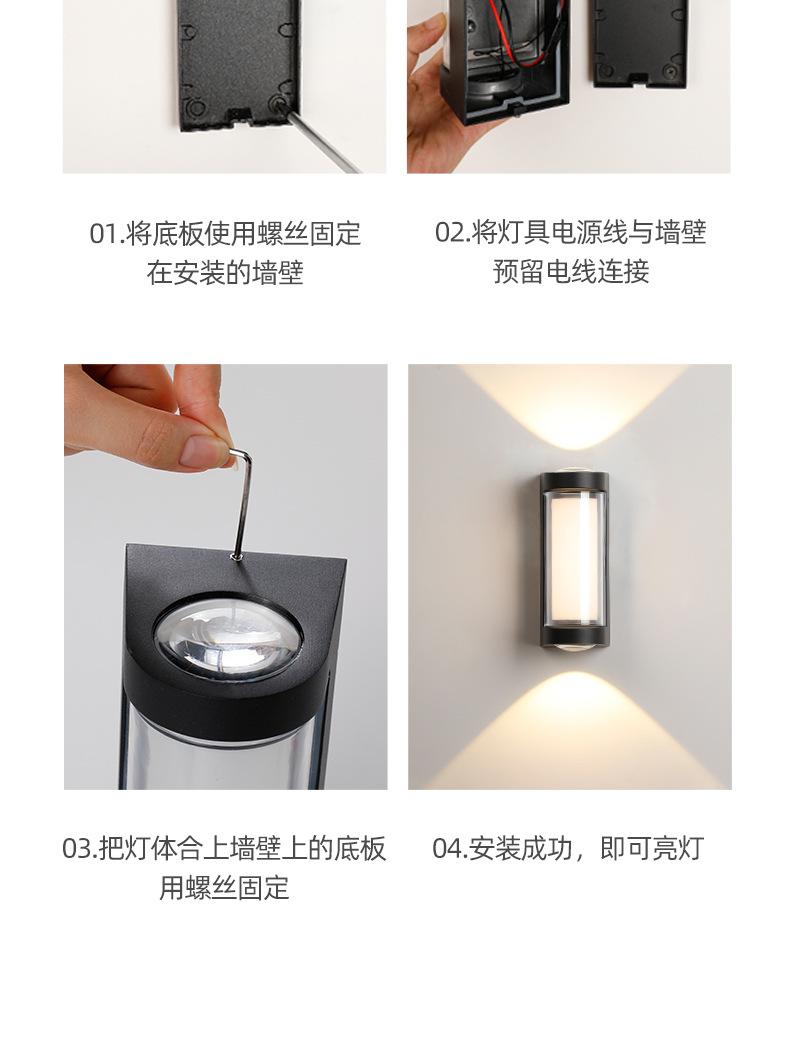 01.将底板使用螺丝固定在安装的墙壁

02.将灯具电源线与墙壁预留电线连接

03.把灯体合上墙壁上的底板用螺丝固定

04.安装成功，即可亮灯