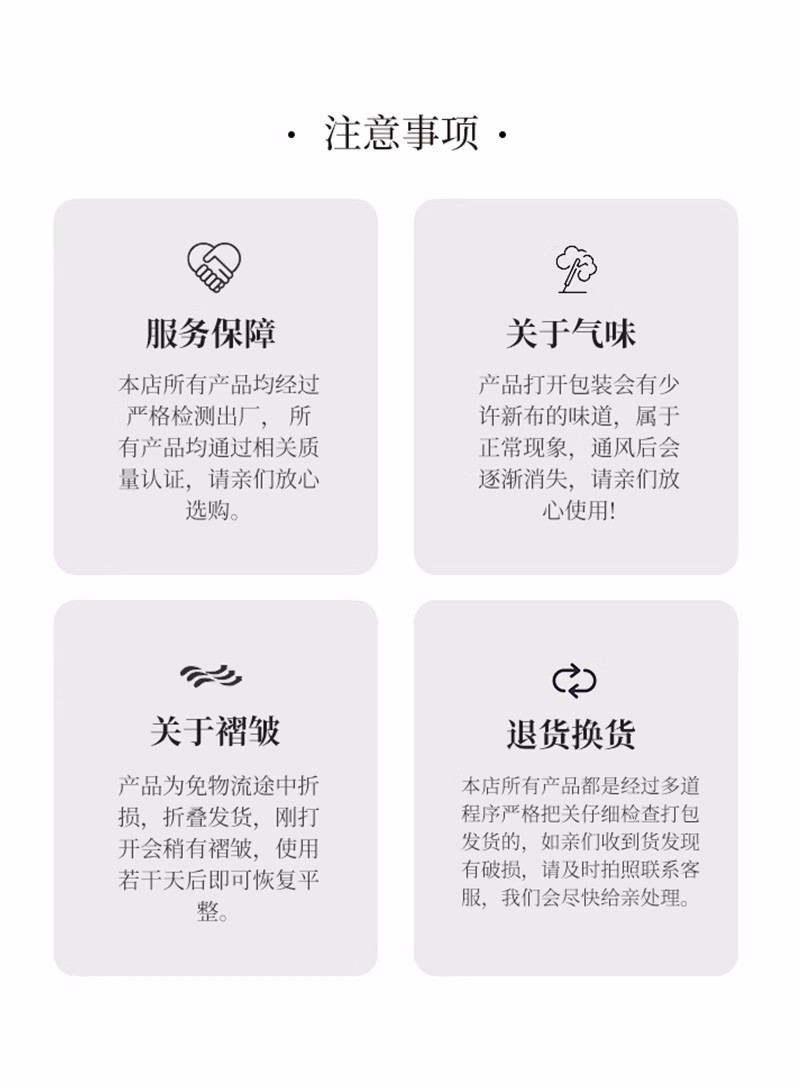 · 注意事项 ·

服务保障

本店所有产品均经过严格检测出厂，所有产品均通过相关质量认证，请亲们放心选购。

关于气味

产品打开包装会有少许新布的味道，属于正常现象，通风后会逐渐消失，请亲们放心使用!

关于褶皱

产品为免物流途中折损，折叠发货，刚打开会稍有褶皱，使用若干天后即可恢复平整。

退货换货

本店所有产品都是经过多道程序严格把关仔细检查打包发货的，如亲们收到货发现有破损，请及时拍照联系客服，我们会尽快给亲处理。