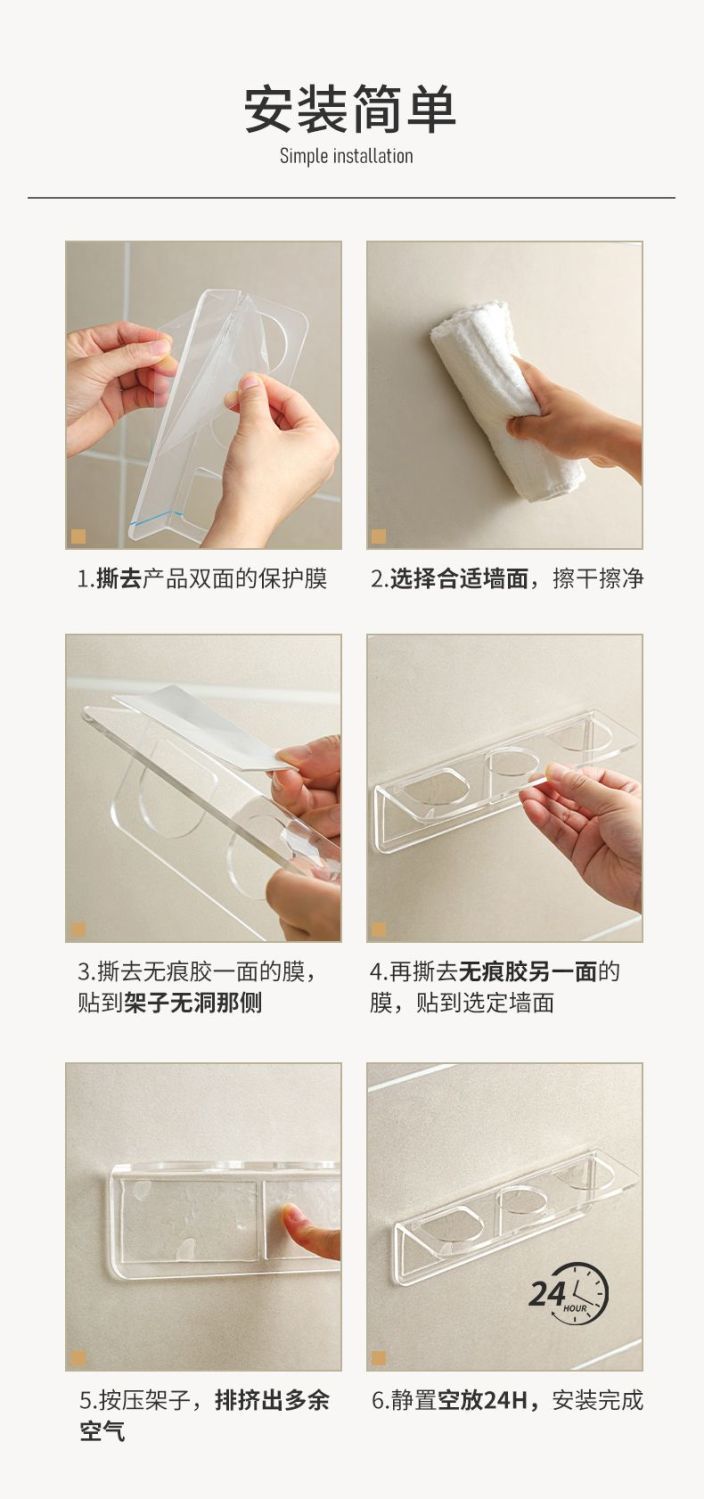 安装简单
Simple installation

1.撕去产品双面的保护膜

2.选择合适墙面，擦干擦净

3.撕去无痕胶一面的膜，贴到架子无洞那侧

4.再撕去无痕胶另一面的膜，贴到选定墙面

5.按压架子，排挤出多余空气

24 HOUR

6.静置空放24H，安装完成