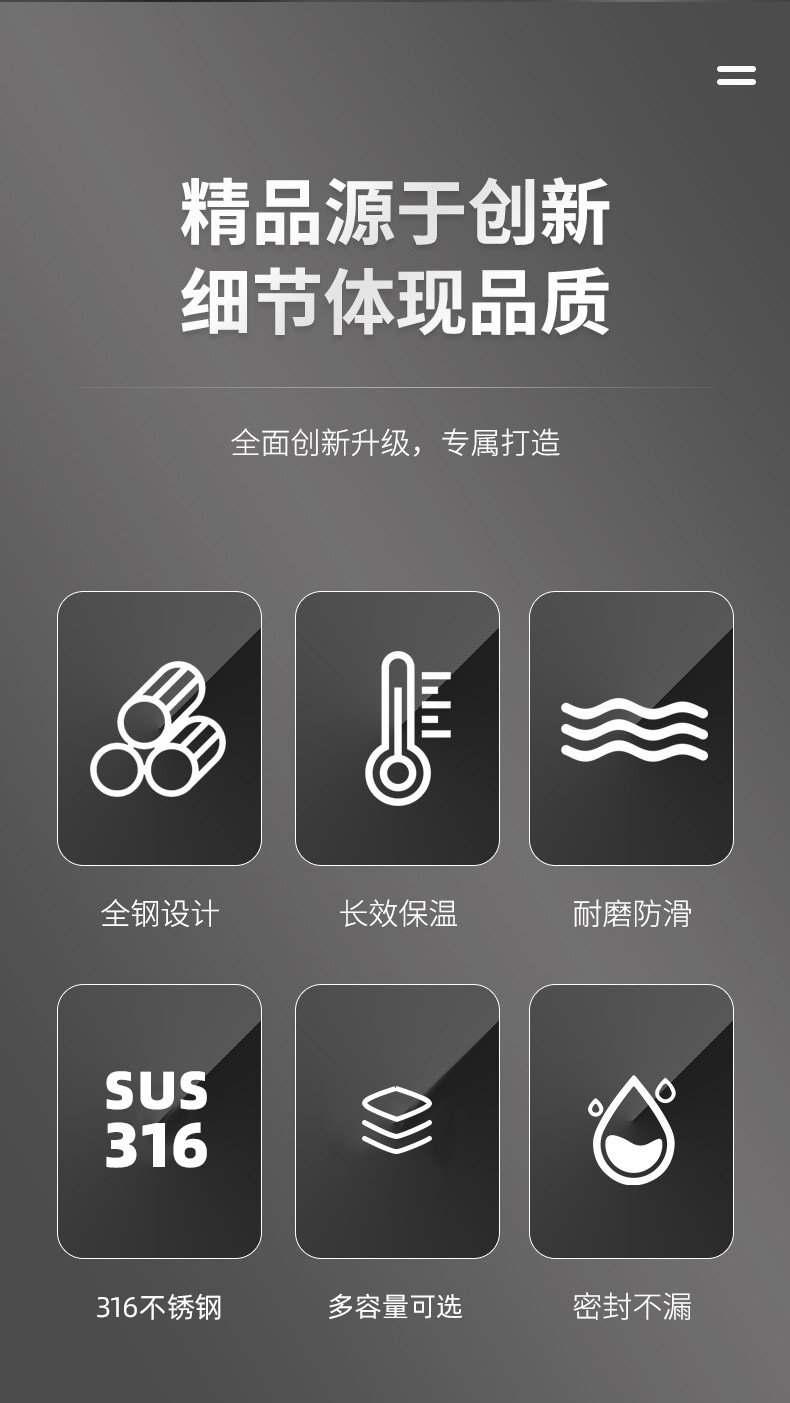 精品源于创新
细节体现品质

全面创新升级，专属打造

全钢设计

长效保温

耐磨防滑

SUS
316

316不锈钢

多容量可选

密封不漏