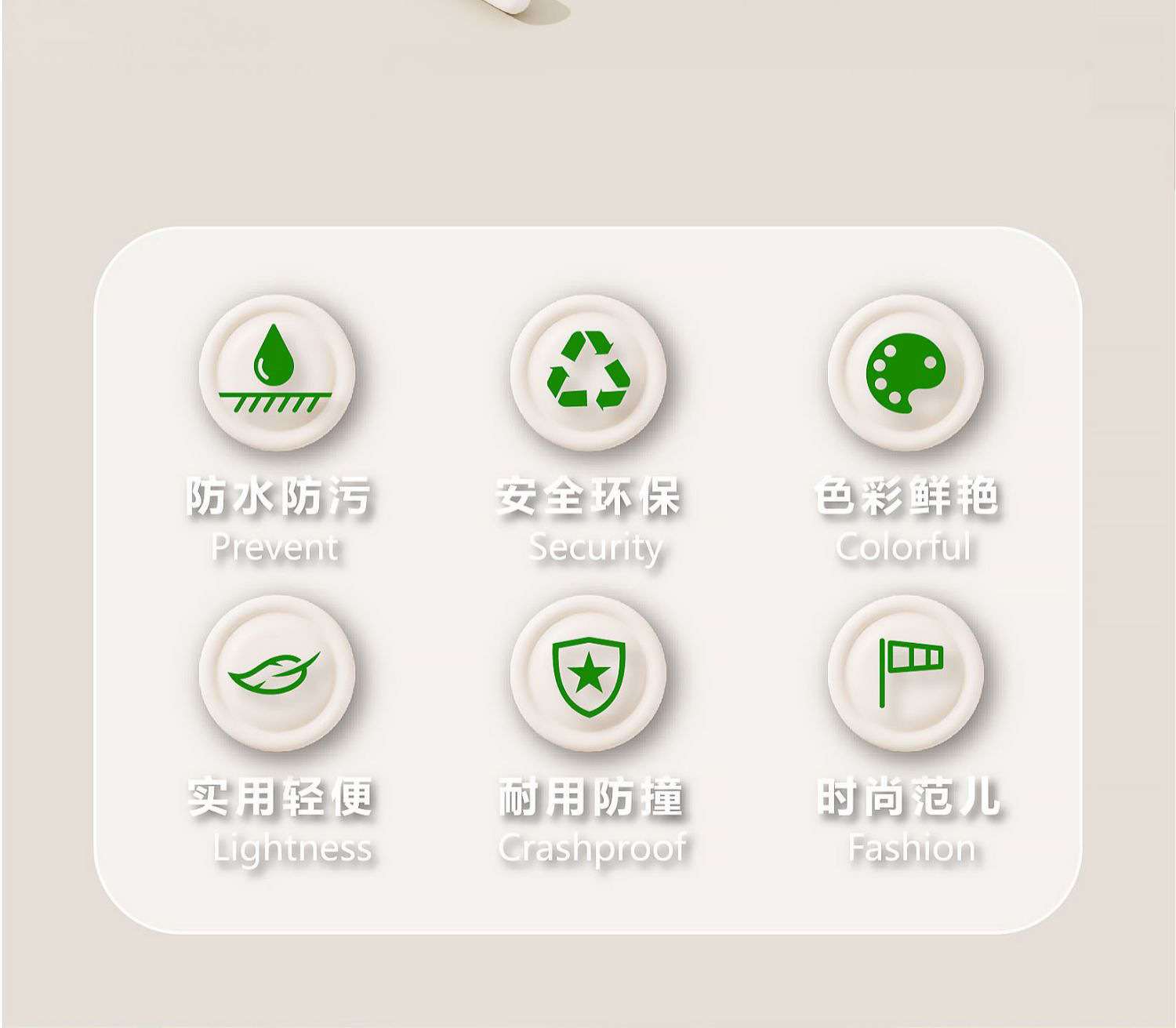 防水防污
Prevent

安全环保
Security

色彩鲜艳
Colorful

实用轻便
Lightness

耐用防撞
Crashproof

时尚范儿
Fashion