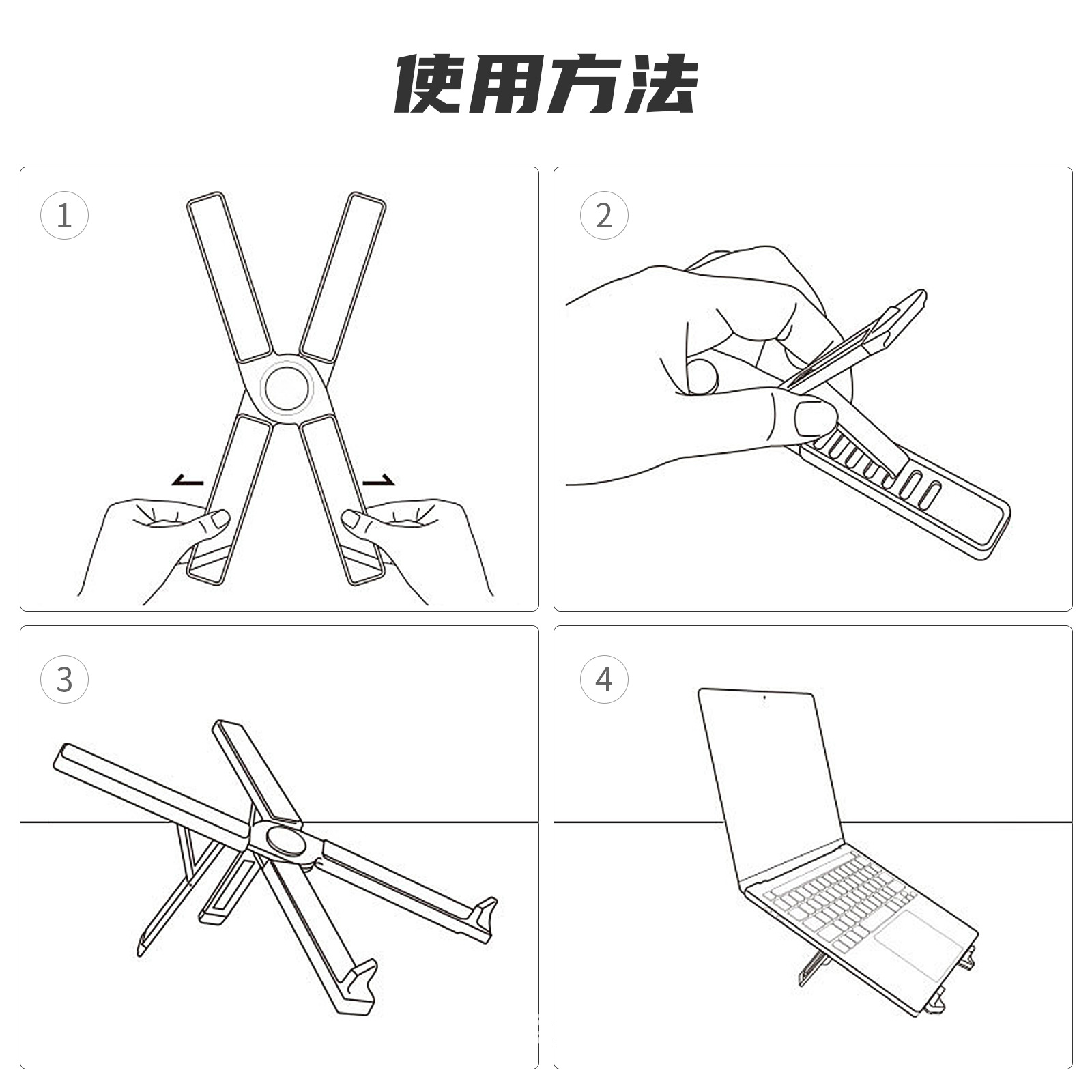 使用方法

1

2

3

4