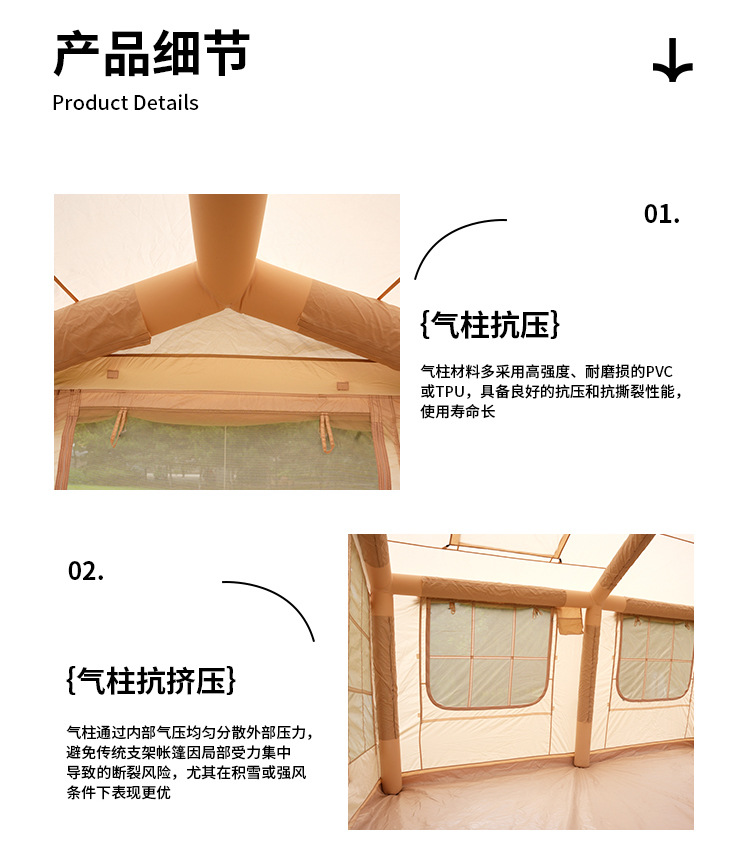 产品细节
Product Details

01.

{气柱抗压}

气柱材料多采用高强度、耐磨损的PVC或TPU，具备良好的抗压和抗撕裂性能，使用寿命长

02.

{气柱抗挤压}

气柱通过内部气压均匀分散外部压力，避免传统支架帐篷因局部受力集中导致的断裂风险，尤其在积雪或强风条件下表现更优