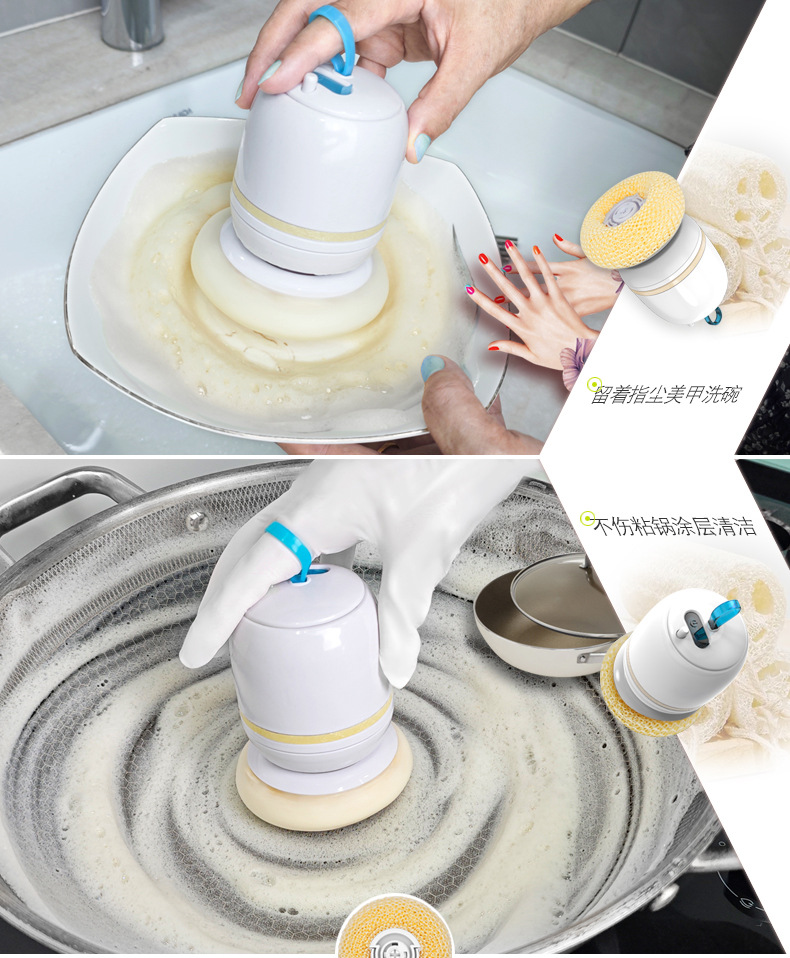 留着指尖美甲洗碗

不伤粘锅涂层清洁