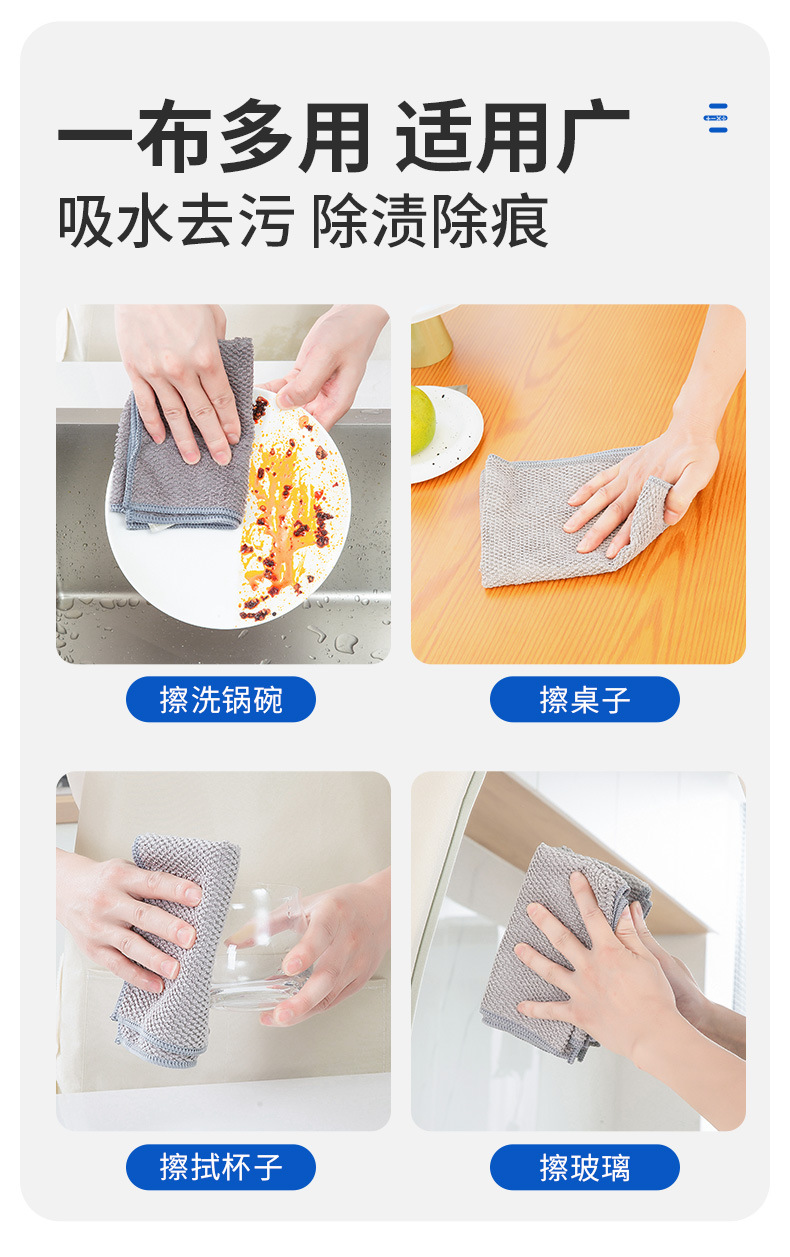 一布多用 适用广
吸水去污 除渍除痕

擦洗锅碗

擦桌子

擦拭杯子

擦玻璃