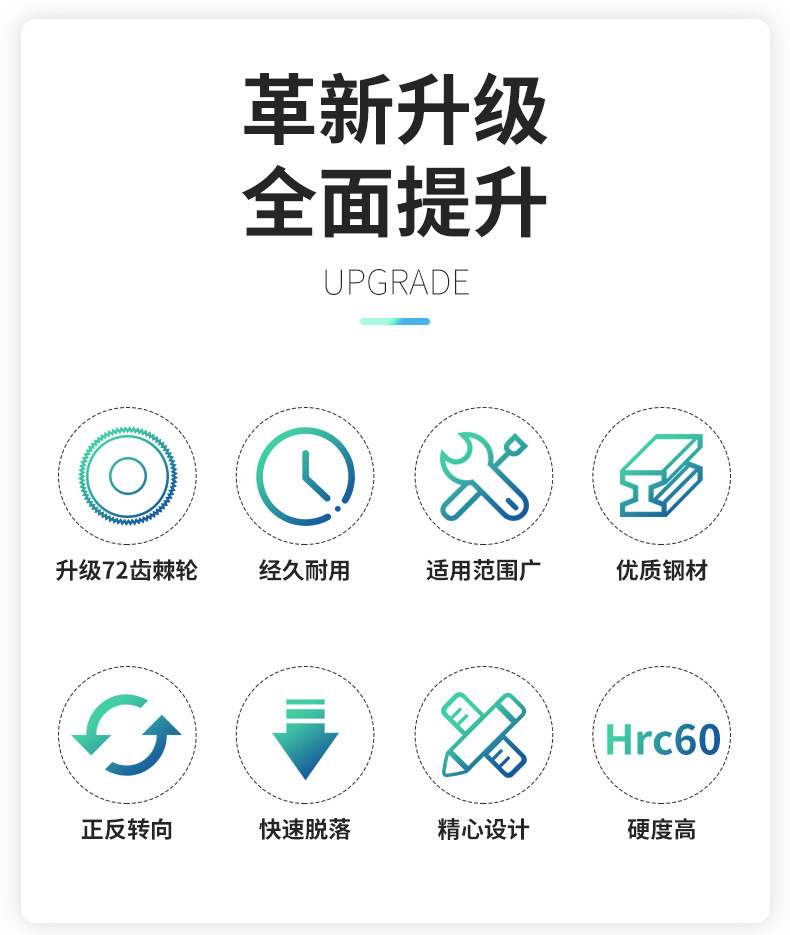 革新升级
全面提升

UPGRADE

升级72齿棘轮

经久耐用

适用范围广

优质钢材

正反转向

快速脱落

精心设计

Hrc60

硬度高