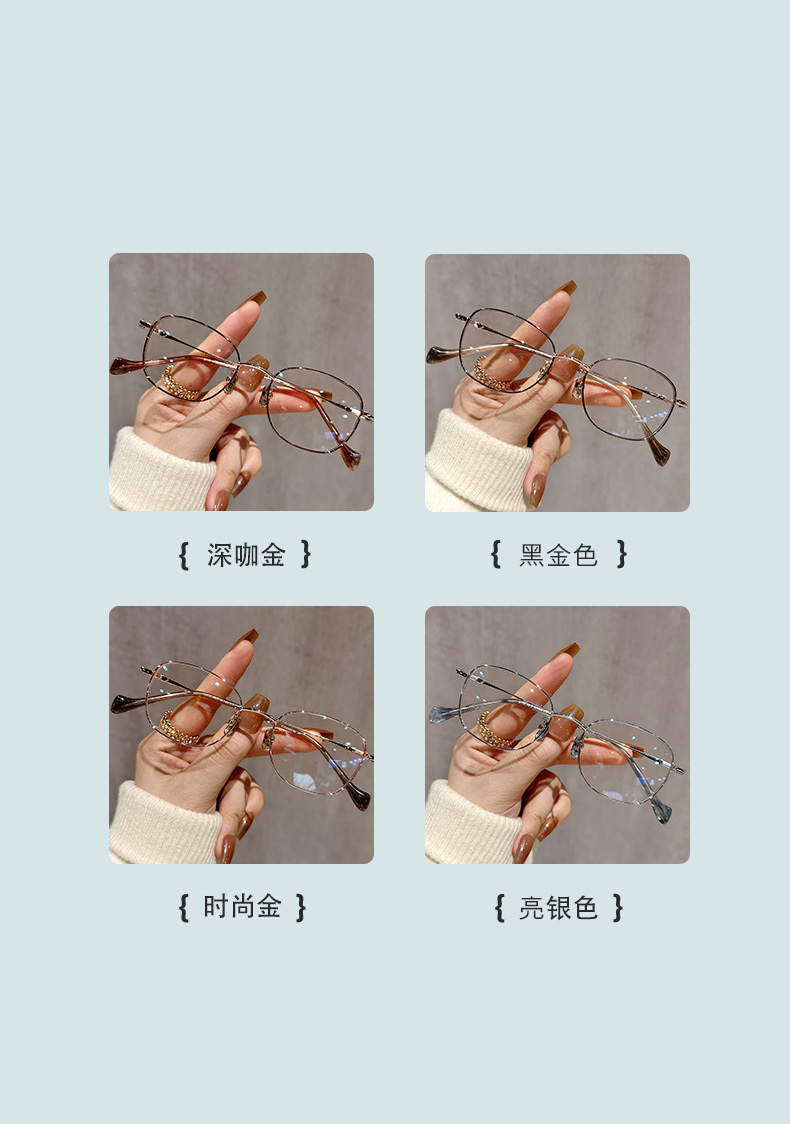 { 深咖金 }

{ 黑金色 }

{ 时尚金 }

{ 亮银色 }