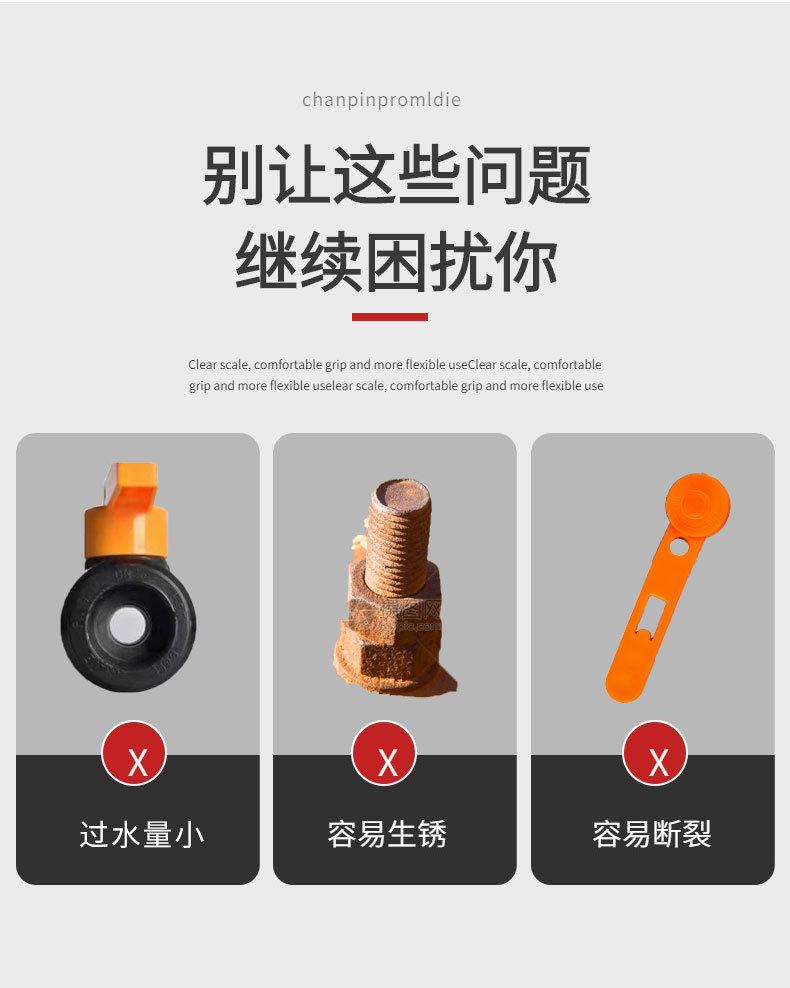 chanpinpromldie

别让这些问题
继续困扰你

Clear scale, comfortable grip and more flexible useClear scale, comfortable grip and more flexible uselear scale, comfortable grip and more flexible use

X
过水量小

X
容易生锈

X
容易断裂