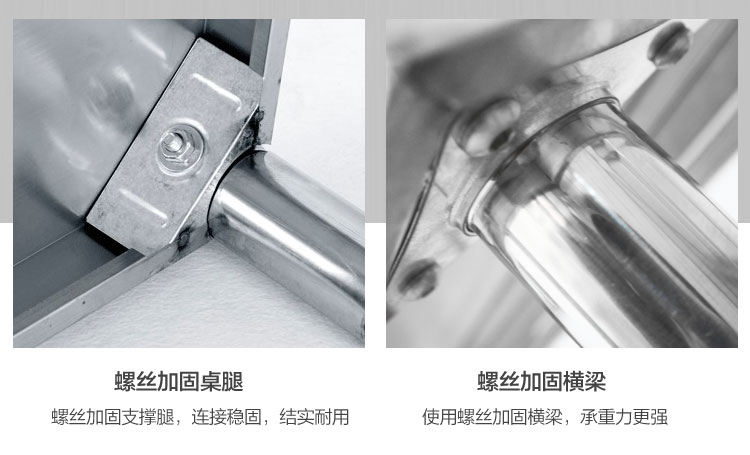 螺丝加固桌腿

螺丝加固支撑腿，连接稳固，结实耐用

螺丝加固横梁

使用螺丝加固横梁，承重力更强