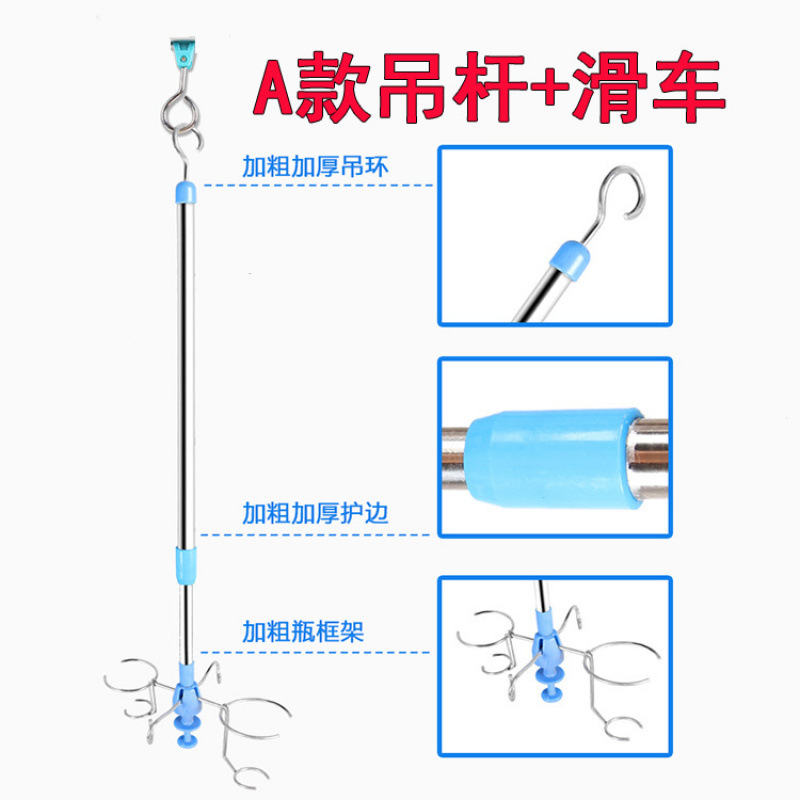 A款吊杆+滑车

加粗加厚吊环

加粗加厚护边

加粗瓶框架