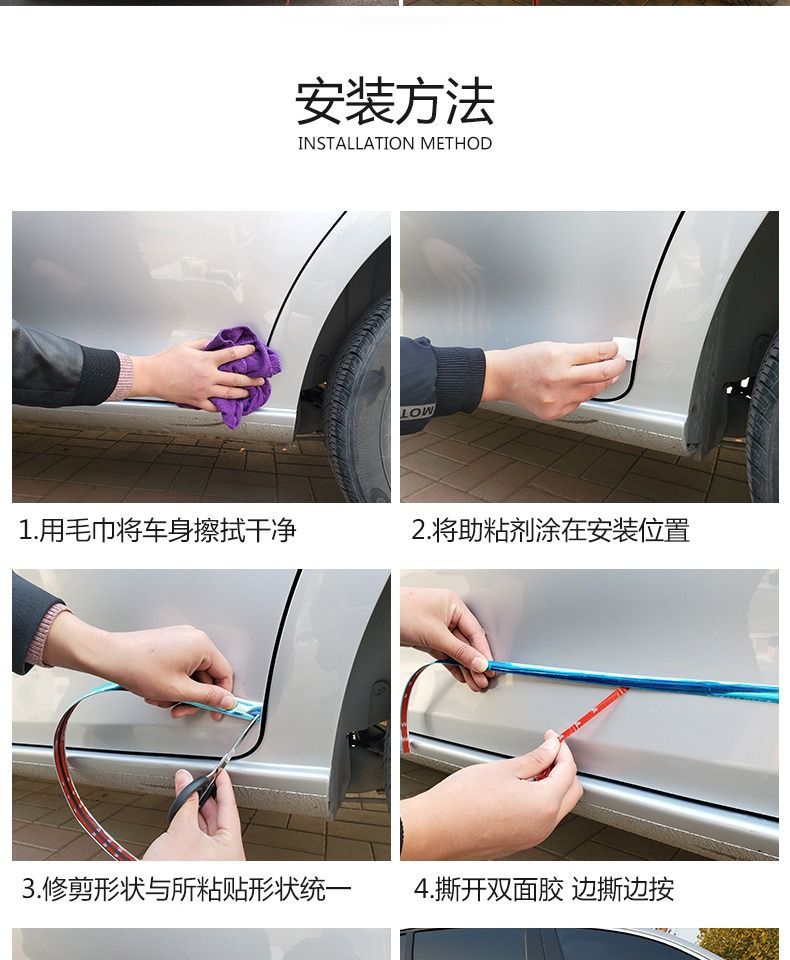 安装方法
INSTALLATION METHOD

1.用毛巾将车身擦拭干净

2.将助粘剂涂在安装位置

3.修剪形状与所粘贴形状统一

4.撕开双面胶 边撕边按