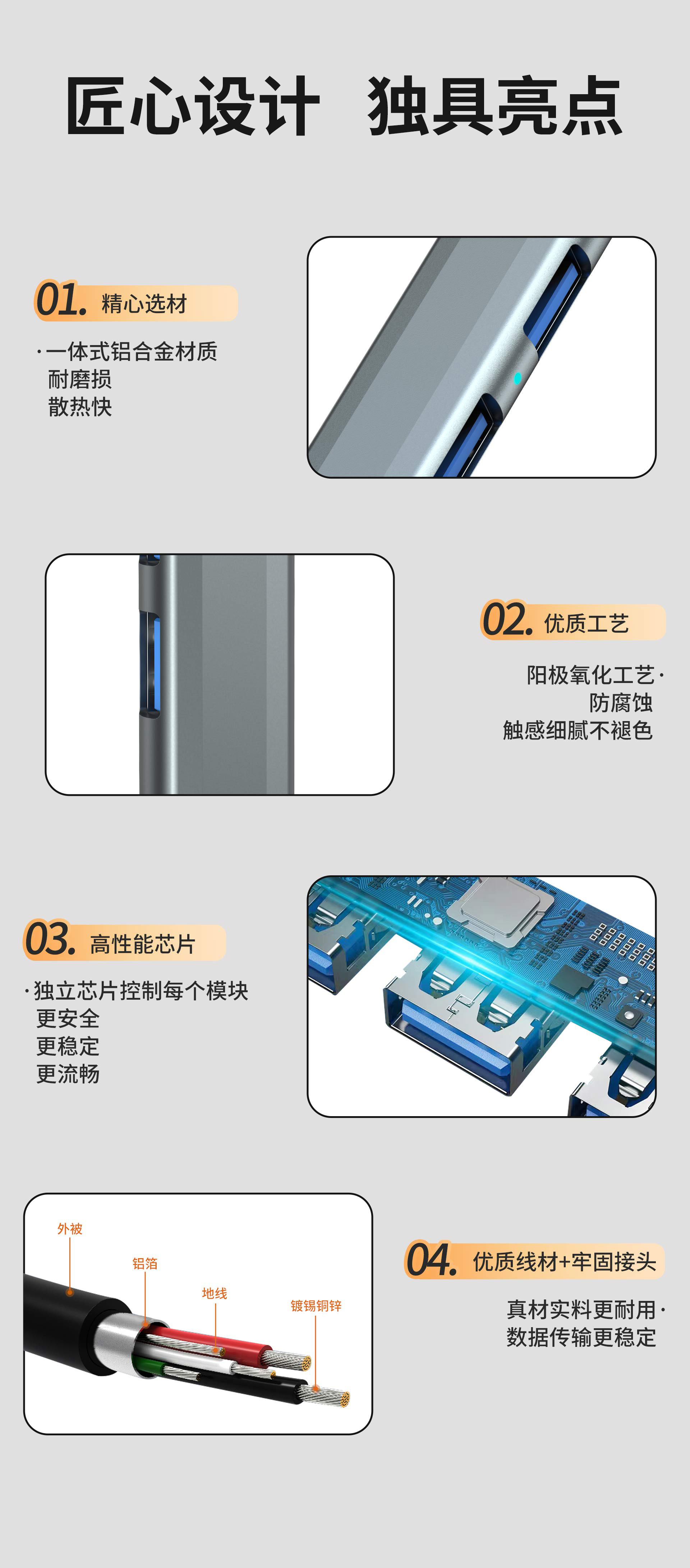 匠心设计 独具亮点

01. 精心选材

·一体式铝合金材质
耐磨损
散热快

02. 优质工艺

阳极氧化工艺·
防腐蚀
触感细腻不褪色

03. 高性能芯片

·独立芯片控制每个模块
更安全
更稳定
更流畅

外被
铝箔
地线
镀锡铜锌

04. 优质线材+牢固接头

真材实料更耐用·
数据传输更稳定