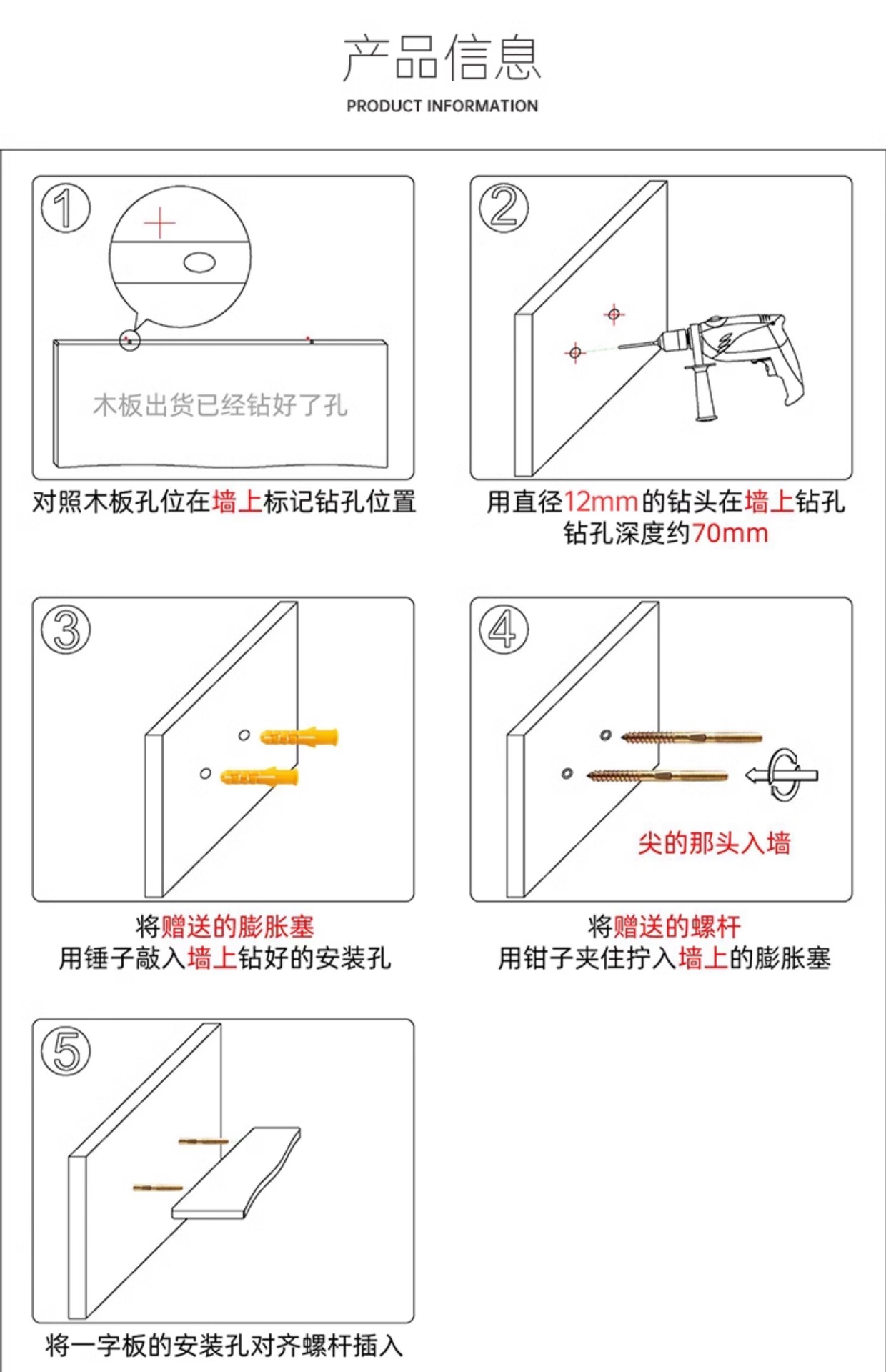 产品信息
PRODUCT INFORMATION

①

木板出货已经钻好了孔

对照木板孔位在墙上标记钻孔位置

②

用直径12mm的钻头在墙上钻孔
钻孔深度约70mm

③

将赠送的膨胀塞
用锤子敲入墙上钻好的安装孔

④

尖的那头入墙

将赠送的螺杆
用钳子夹住拧入墙上的膨胀塞

⑤

将一字板的安装孔对齐螺杆插入