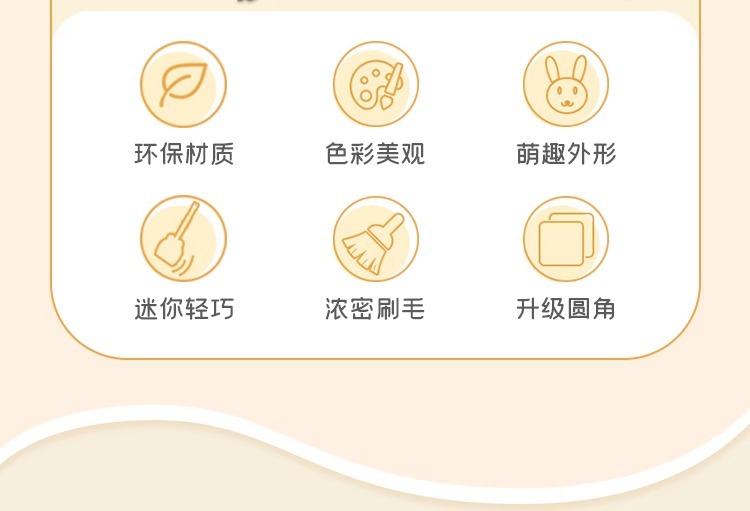 环保材质 色彩美观 萌趣外形

迷你轻巧 浓密刷毛 升级圆角