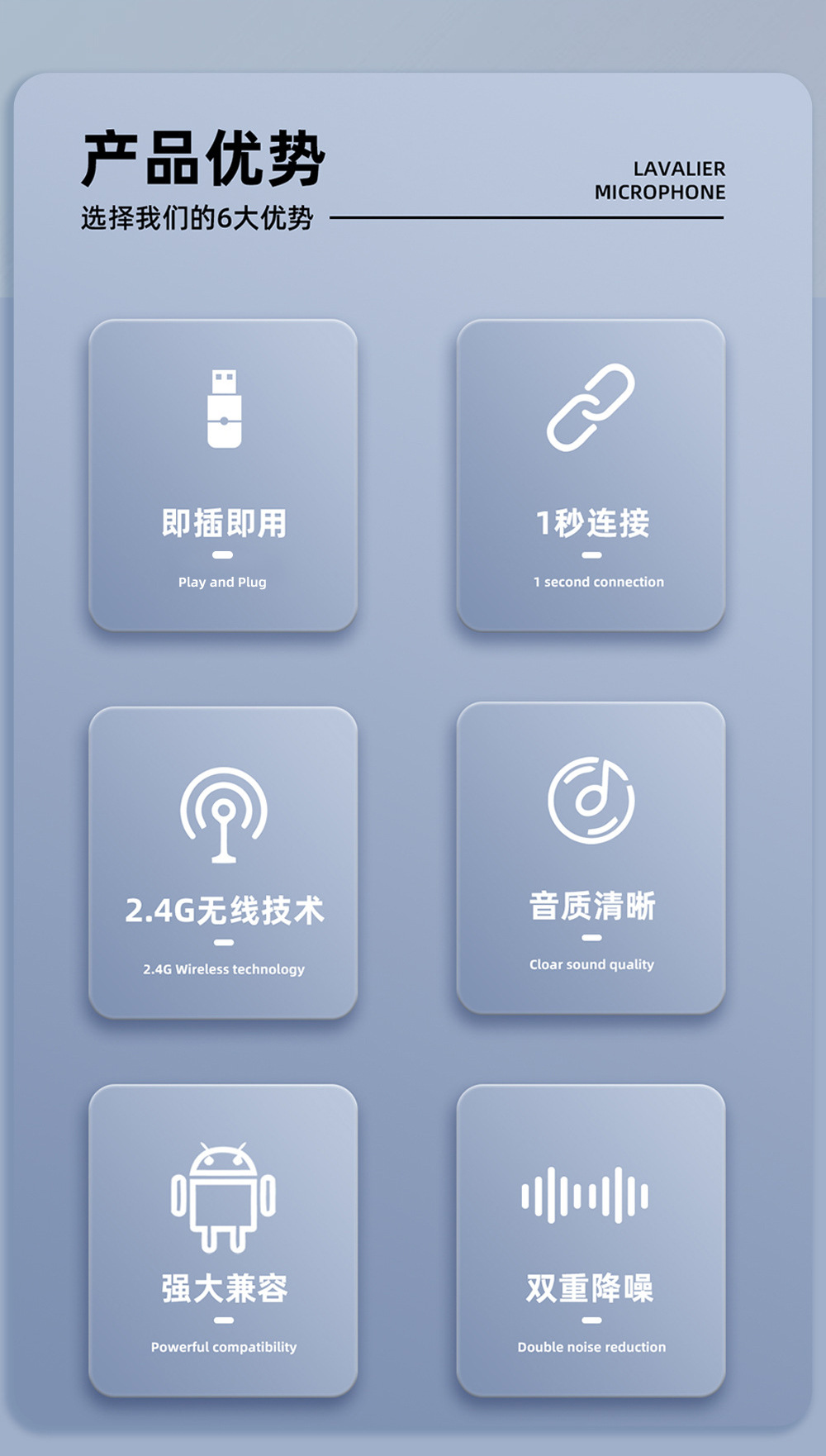 产品优势

选择我们的6大优势

LAVALIER
MICROPHONE

即插即用

Play and Plug

1秒连接

1 second connection

2.4G无线技术

2.4G Wireless technology

音质清晰

Cloar sound quality

强大兼容

Powerful compatibility

双重降噪

Double noise reduction