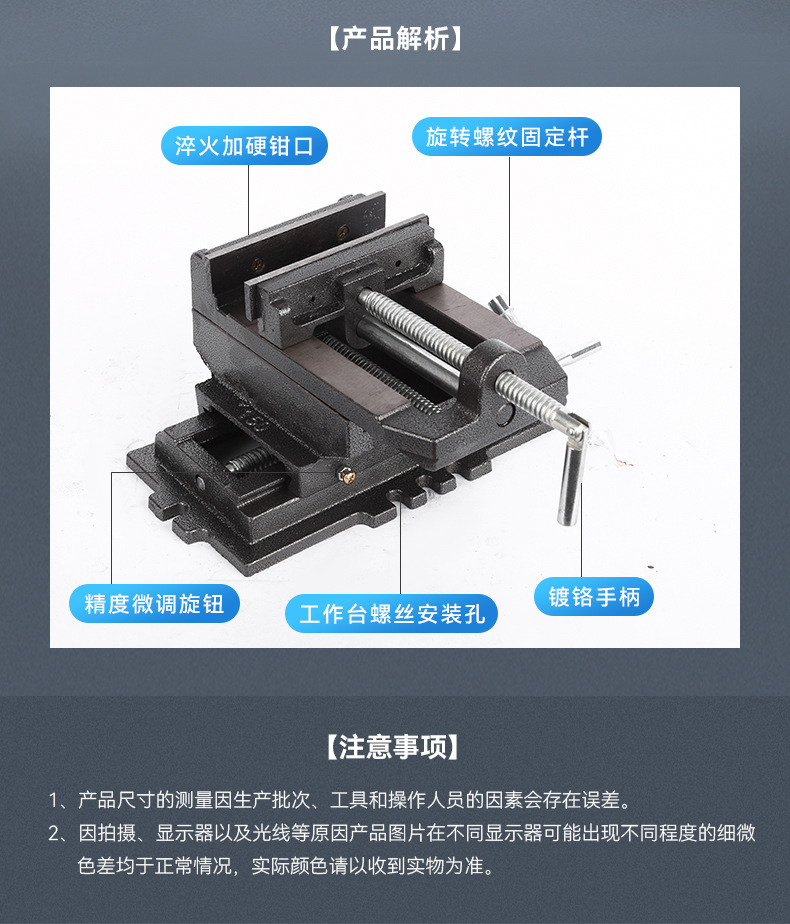 【产品解析】

淬火加硬钳口

旋转螺纹固定杆

精度微调旋钮

工作台螺丝安装孔

镀铬手柄

【注意事项】

1、产品尺寸的测量因生产批次、工具和操作人员的因素会存在误差。

2、因拍摄、显示器以及光线等原因产品图片在不同显示器可能出现不同程度的细微色差均于正常情况，实际颜色请以收到实物为准。