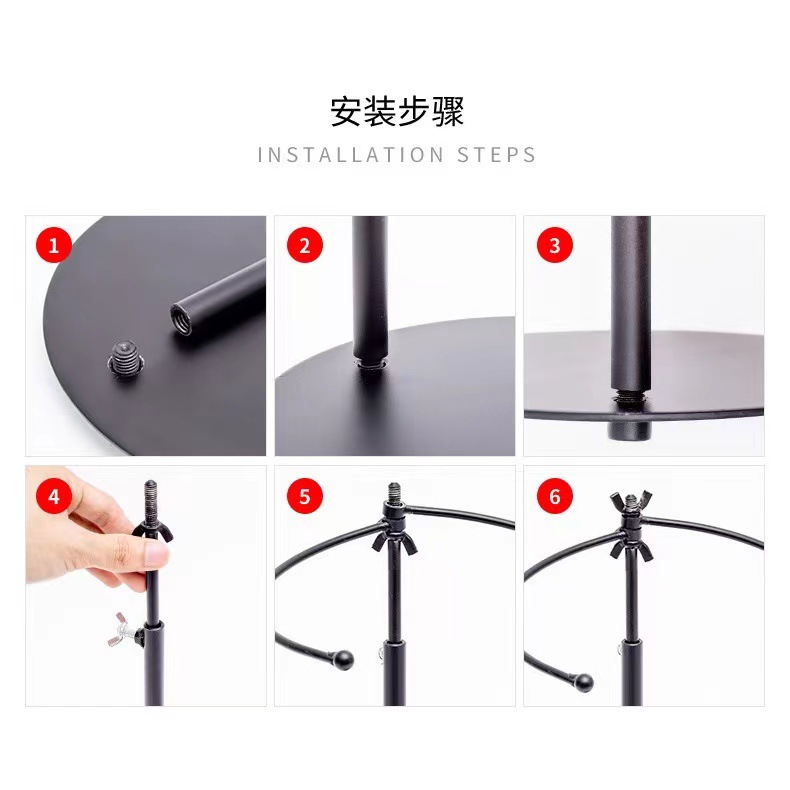 安装步骤
INSTALLATION STEPS

1

2

3

4

5

6