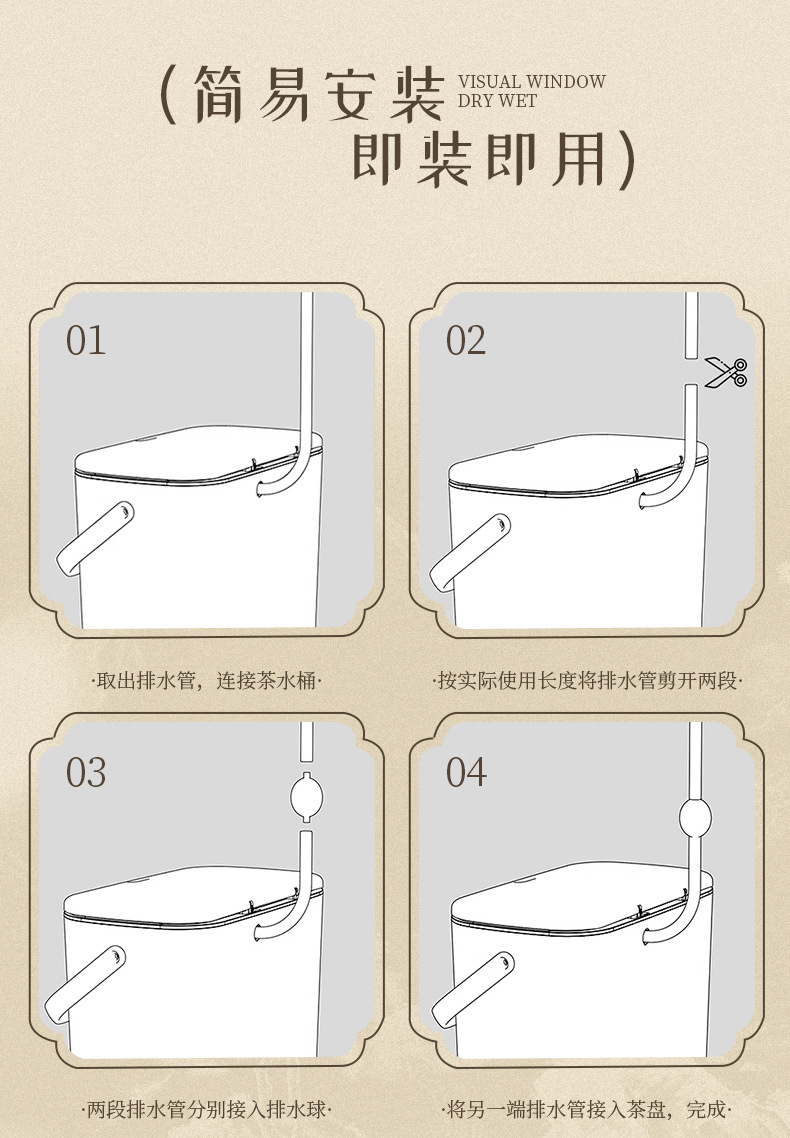 (简易安装 VISUAL WINDOW DRY WET
即装即用)

01

·取出排水管，连接茶水桶·

02

·按实际使用长度将排水管剪开两段·

03

·两段排水管分别接入排水球·

04

·将另一端排水管接入茶盘，完成·