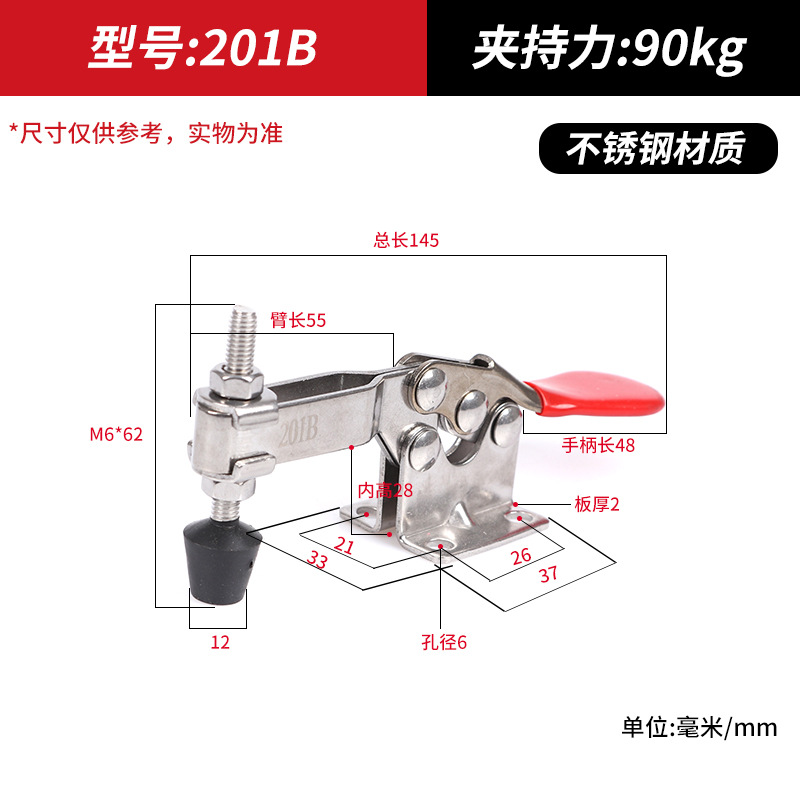 型号:201B

夹持力:90kg

*尺寸仅供参考，实物为准

不锈钢材质

总长145

臂长55

M6*62

201B

手柄长48

内高28

板厚2

21

33

26

37

12

孔径6

单位:毫米/mm