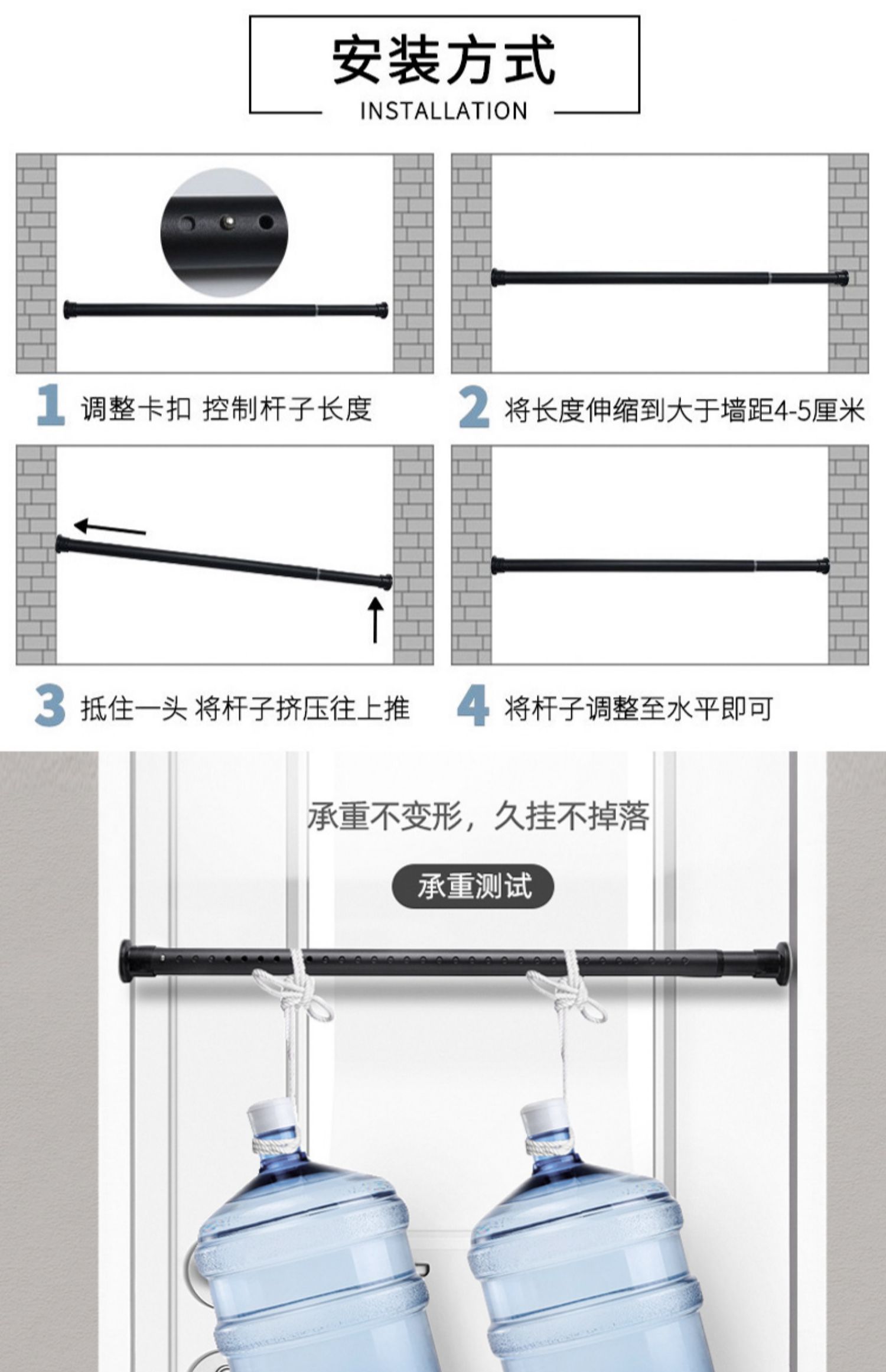 安装方式
INSTALLATION

1 调整卡扣 控制杆子长度

2 将长度伸缩到大于墙距4-5厘米

3 抵住一头 将杆子挤压往上推

4 将杆子调整至水平即可

承重不变形，久挂不掉落

承重测试