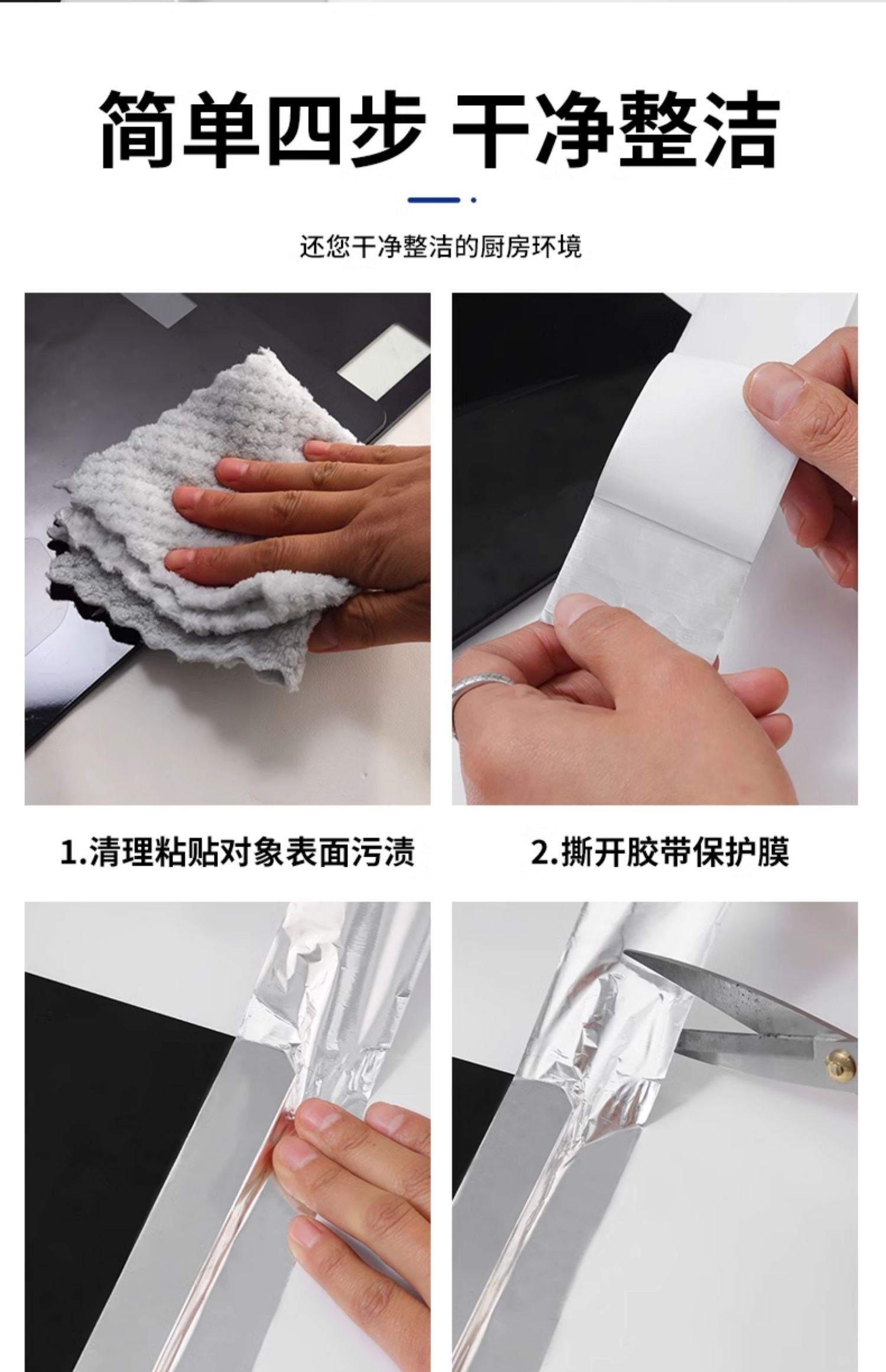 简单四步 干净整洁

还您干净整洁的厨房环境

1.清理粘贴对象表面污渍

2.撕开胶带保护膜