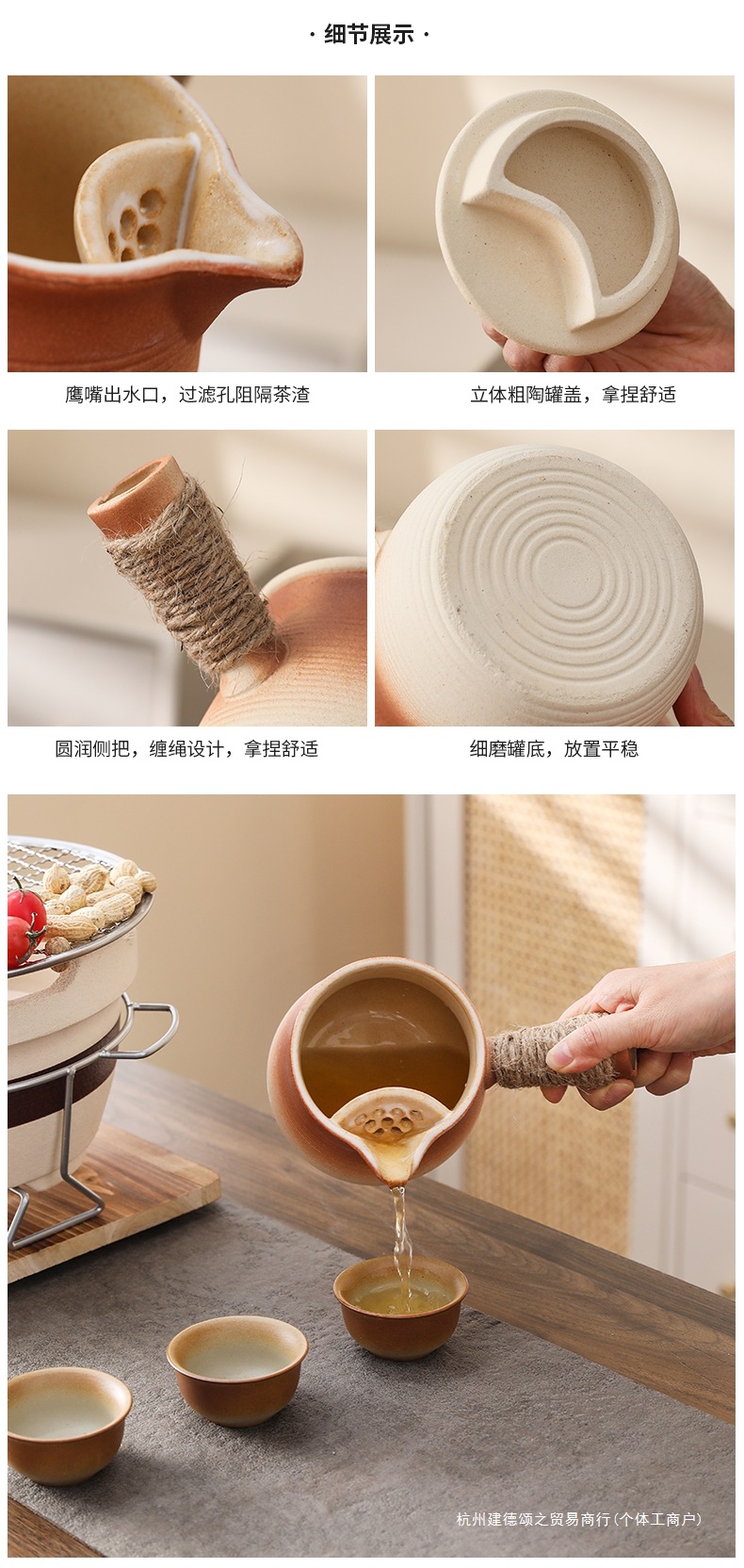 · 细节展示 ·

鹰嘴出水口，过滤孔阻隔茶渣

立体粗陶罐盖，拿捏舒适

圆润侧把，缠绳设计，拿捏舒适

细磨罐底，放置平稳

杭州建德颂之贸易商行(个体工商户)