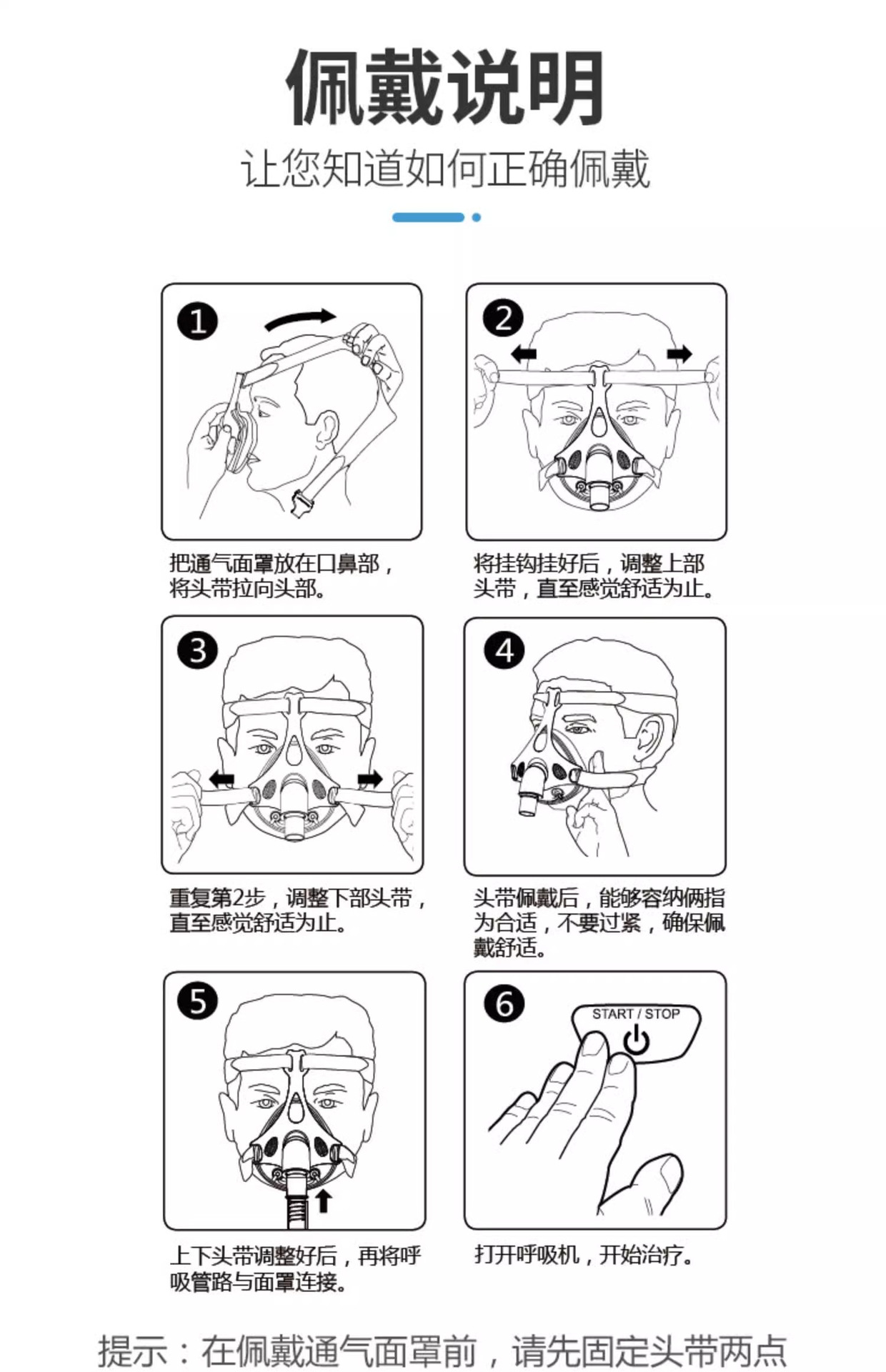 佩戴说明

让您知道如何正确佩戴

1

把通气面罩放在口鼻部，将头带拉向头部。

2

将挂钩挂好后，调整上部头带，直至感觉舒适为止。

3

重复第2步，调整下部头带，直至感觉舒适为止。

4

头带佩戴后，能够容纳俩指为合适，不要过紧，确保佩戴舒适。

5

上下头带调整好后，再将呼吸管路与面罩连接。

6

START / STOP

打开呼吸机，开始治疗。

提示：在佩戴通气面罩前，请先固定头带两点