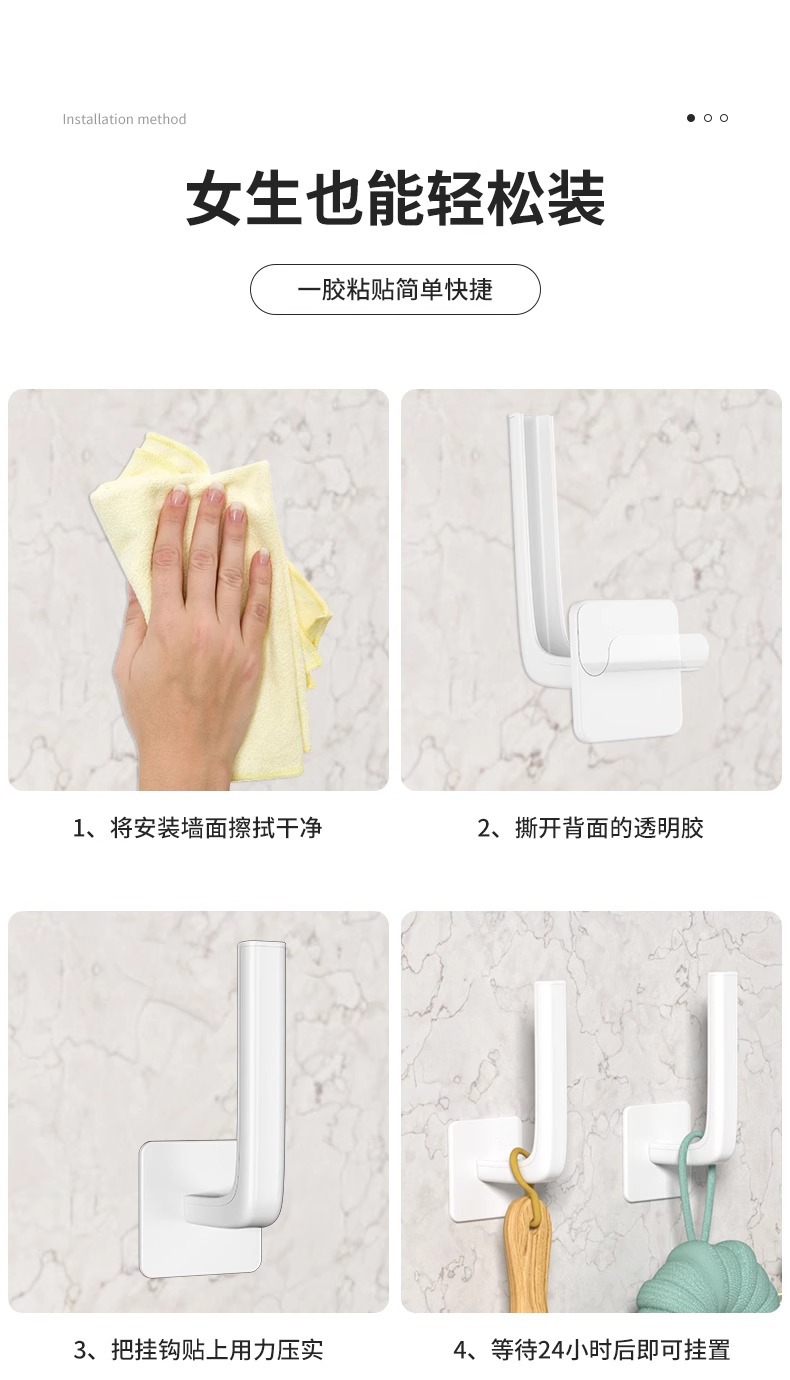 Installation method

女生也能轻松装

一胶粘贴简单快捷

1、将安装墙面擦拭干净

2、撕开背面的透明胶

3、把挂钩贴上用力压实

4、等待24小时后即可挂置